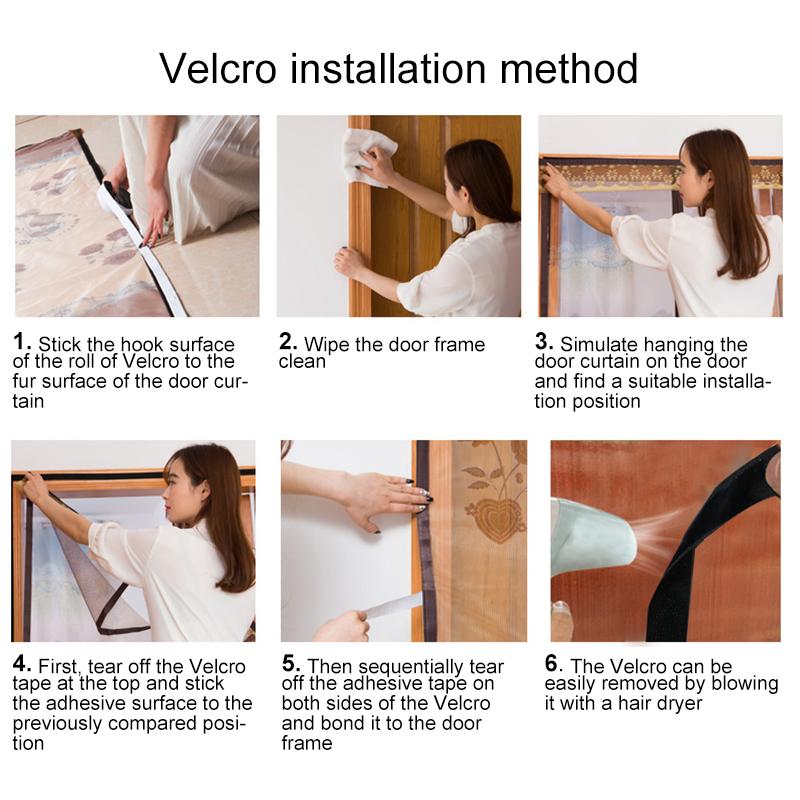 Velcro installation method

1. Stick the hook surface of the roll of Velcro to the fur surface of the door curtain

2. Wipe the door frame clean

3. Simulate hanging the door curtain on the door and find a suitable installation position

4. First, tear off the Velcro tape at the top and stick the adhesive surface to the previously compared position

5. Then sequentially tear off the adhesive tape on both sides of the Velcro and bond it to the door frame

6. The Velcro can be easily removed by blowing it with a hair dryer