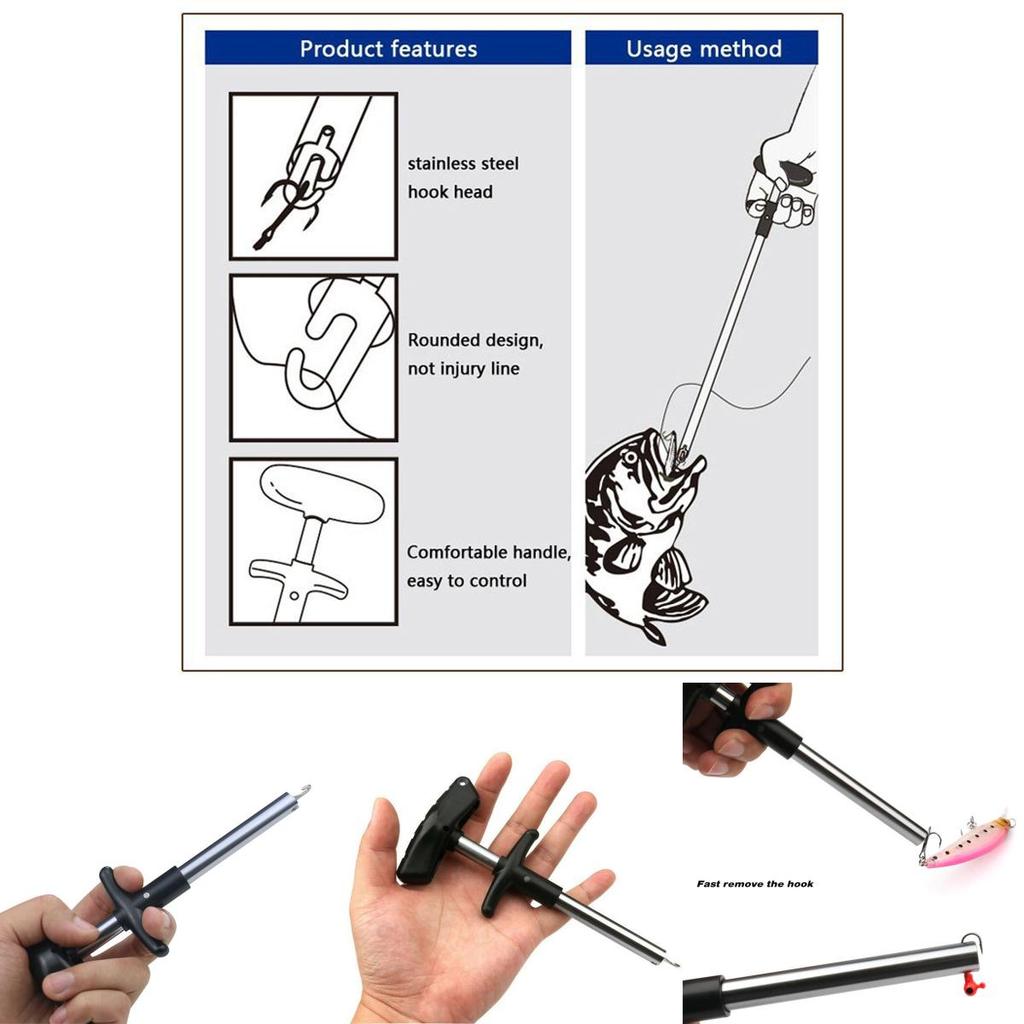 Product features

stainless steel hook head

Rounded design, not injury line

Comfortable handle, easy to control

Usage method

Fast remove the hook