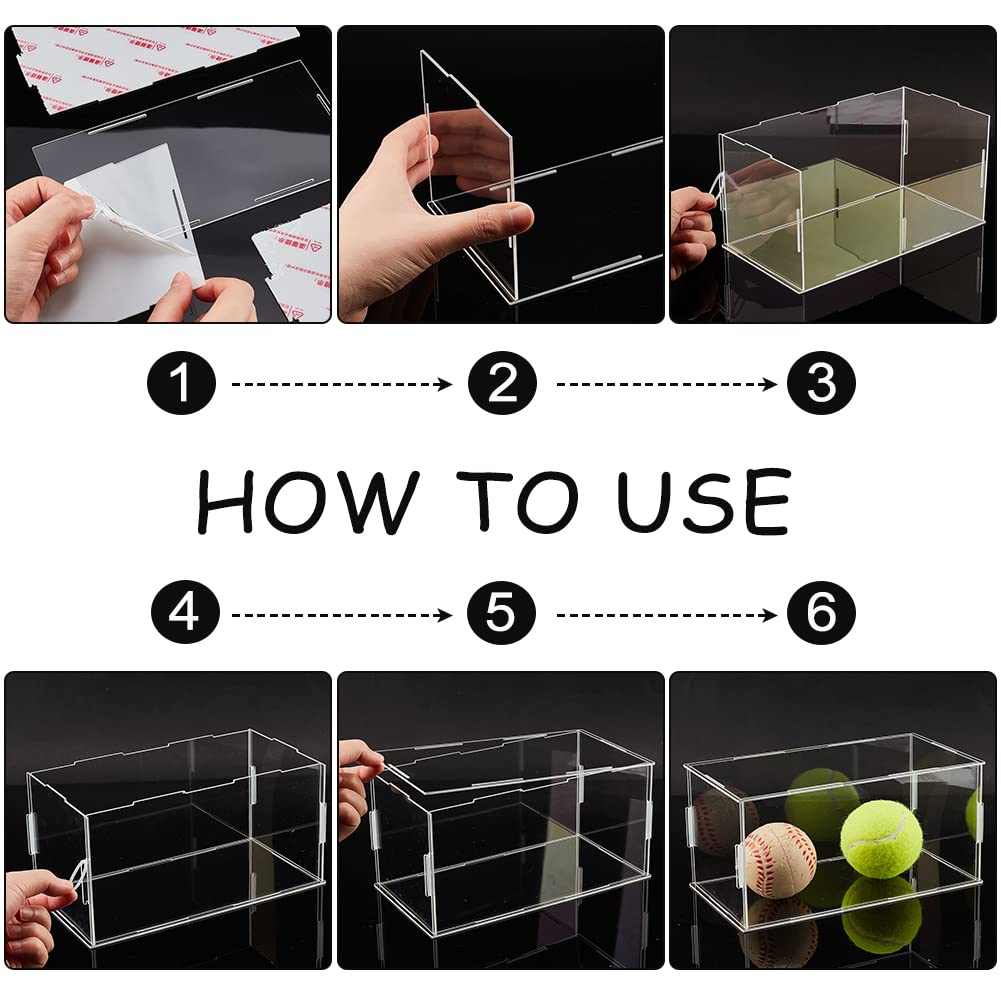 1
2
3
HOW TO USE
4
5
6