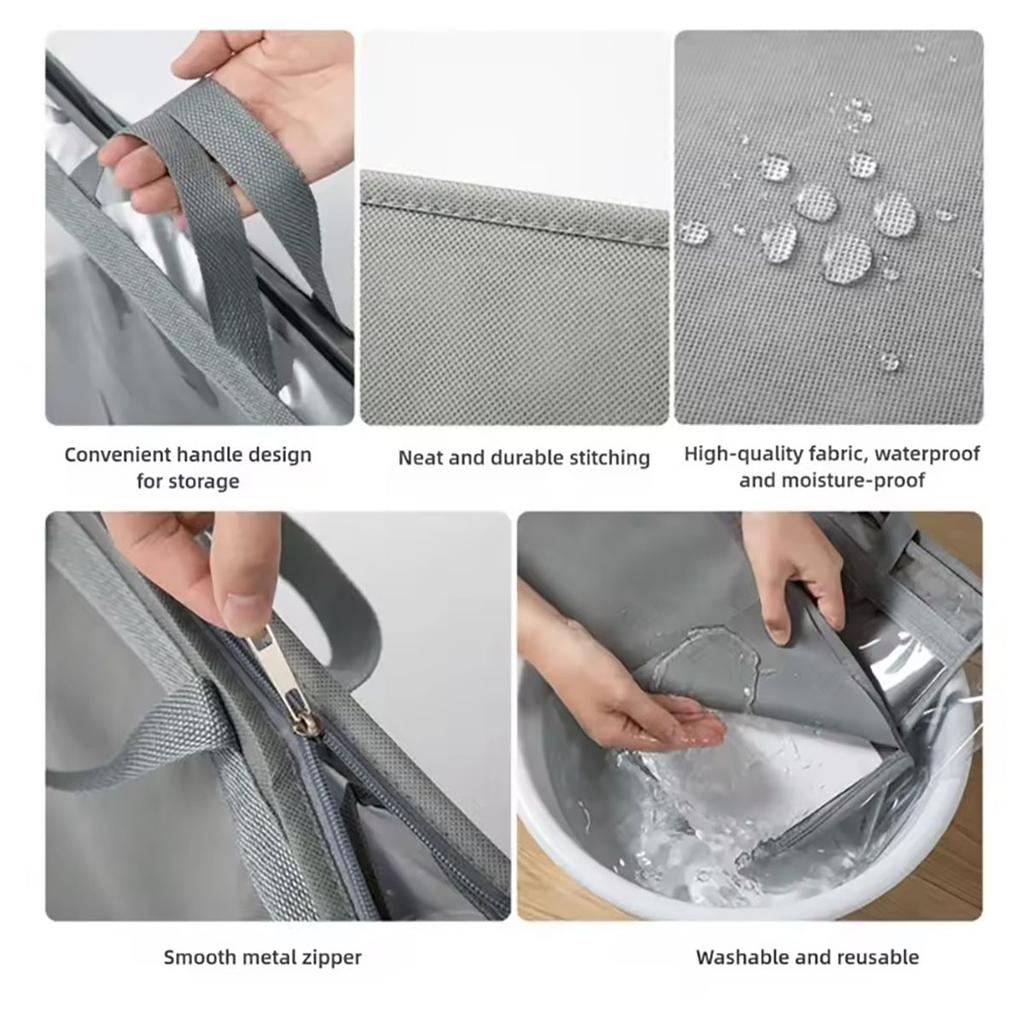 Convenient handle design for storage

Neat and durable stitching

High-quality fabric, waterproof and moisture-proof

Smooth metal zipper

Washable and reusable