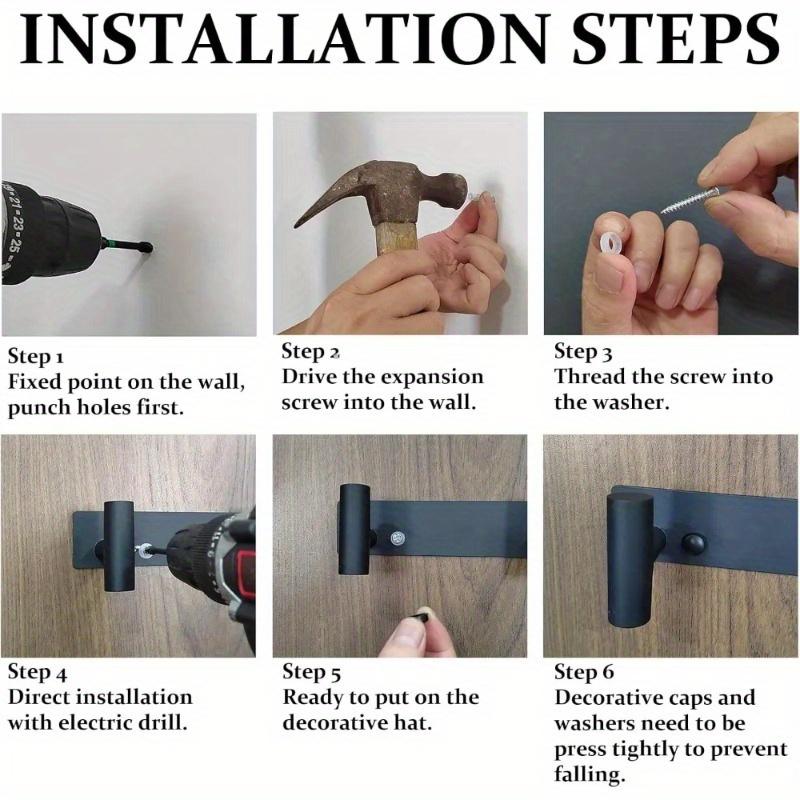 INSTALLATION STEPS

19·21·23·25

Step 1
Fixed point on the wall, punch holes first.

Step 2
Drive the expansion screw into the wall.

Step 3
Thread the screw into the washer.

Step 4
Direct installation with electric drill.

Step 5
Ready to put on the decorative hat.

Step 6
Decorative caps and washers need to be press tightly to prevent falling.