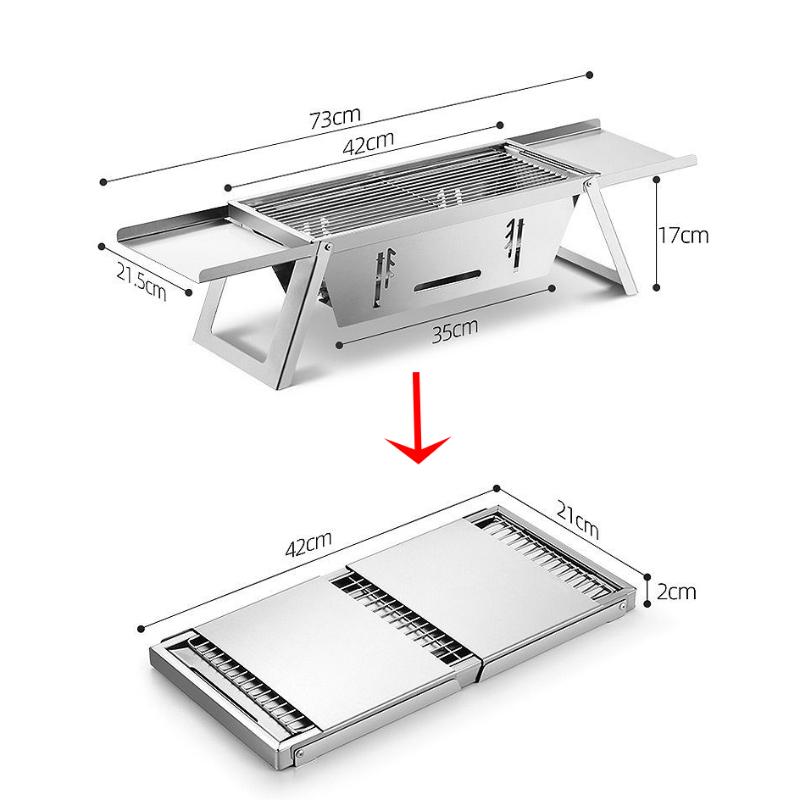 73cm
42cm
17cm
21.5cm
35cm

42cm
21cm
2cm