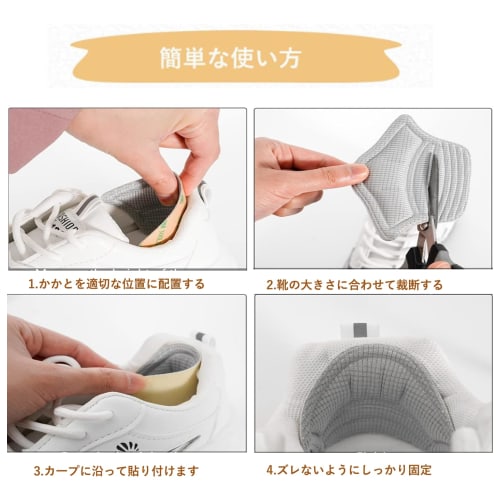 簡単な使い方

1.かかとを適切な位置に配置する

2.靴の大きさに合わせて裁断する

3.カーブに沿って貼り付けます

4.ズレないようにしっかり固定