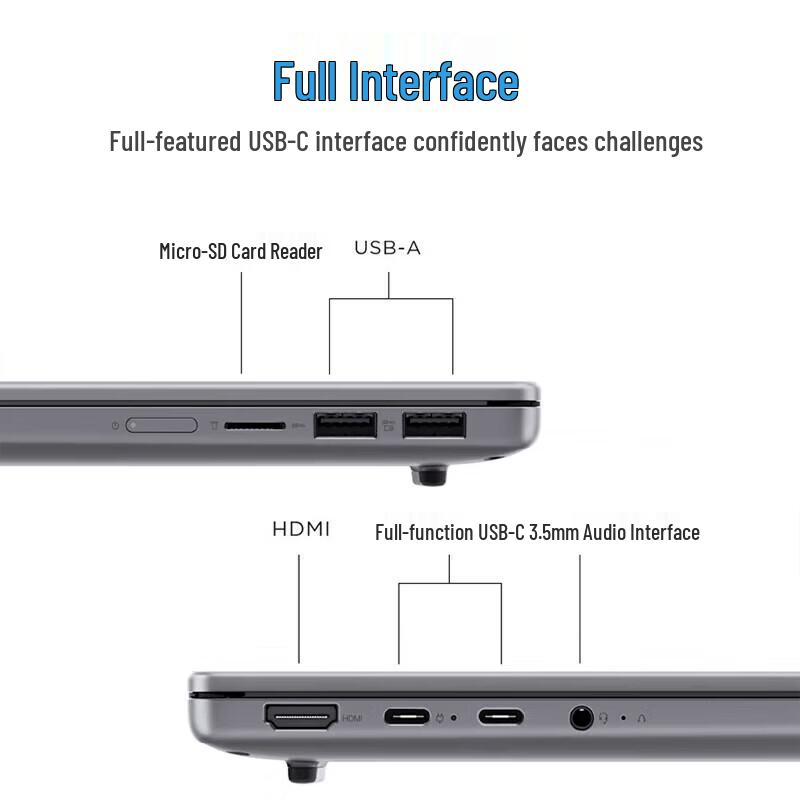 Full Interface

Full-featured USB-C interface confidently faces challenges

Micro-SD Card Reader

USB-A

HDMI

Full-function USB-C 3.5mm Audio Interface

HDMI