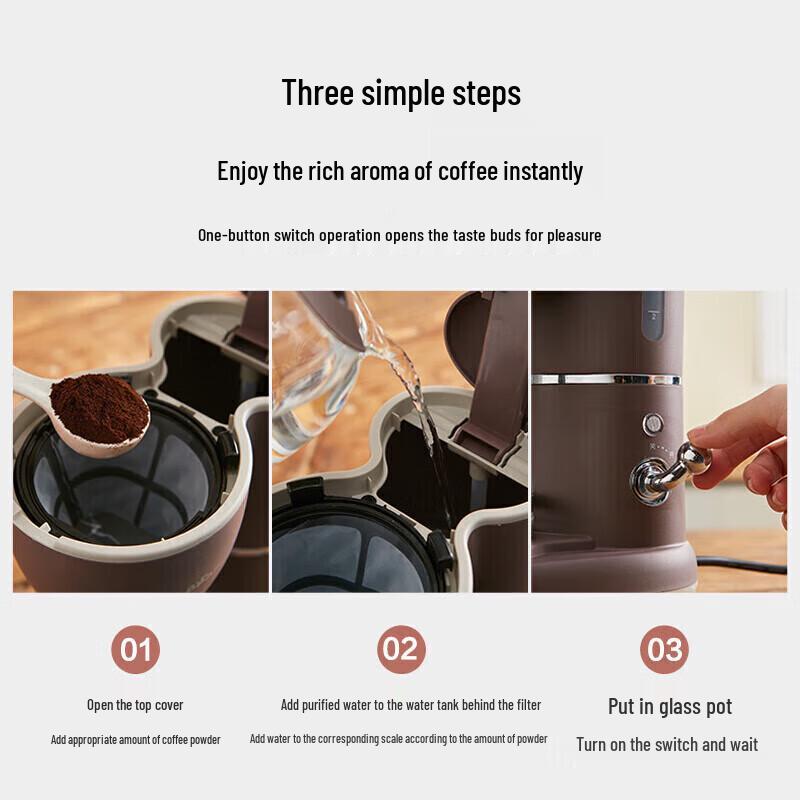 Three simple steps

Enjoy the rich aroma of coffee instantly

One-button switch operation opens the taste buds for pleasure

01

Open the top cover

Add appropriate amount of coffee powder

02

Add purified water to the water tank behind the filter

Add water to the corresponding scale according to the amount of powder

03

Put in glass pot

Turn on the switch and wait