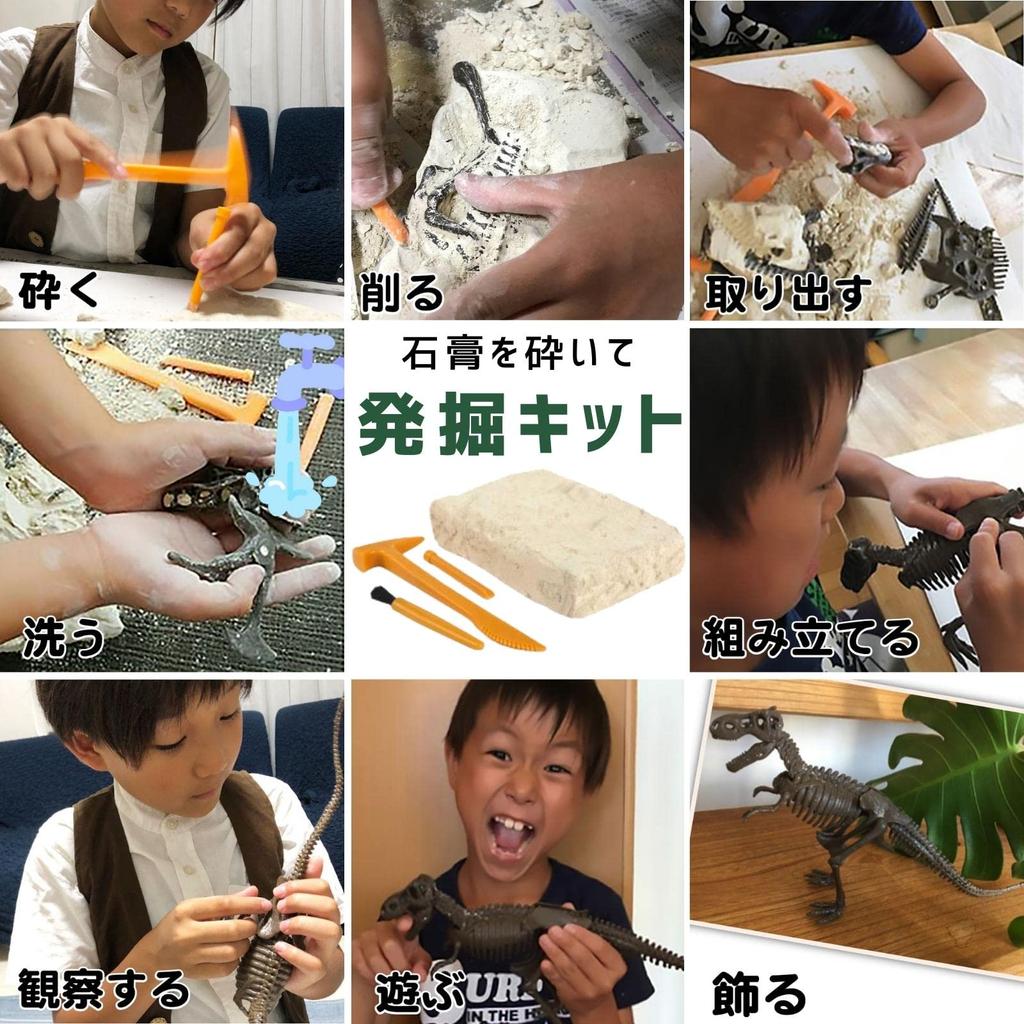 砕く

削る

取り出す

洗う

石膏を砕いて
発掘キット

組み立てる

観察する

遊ぶ

飾る