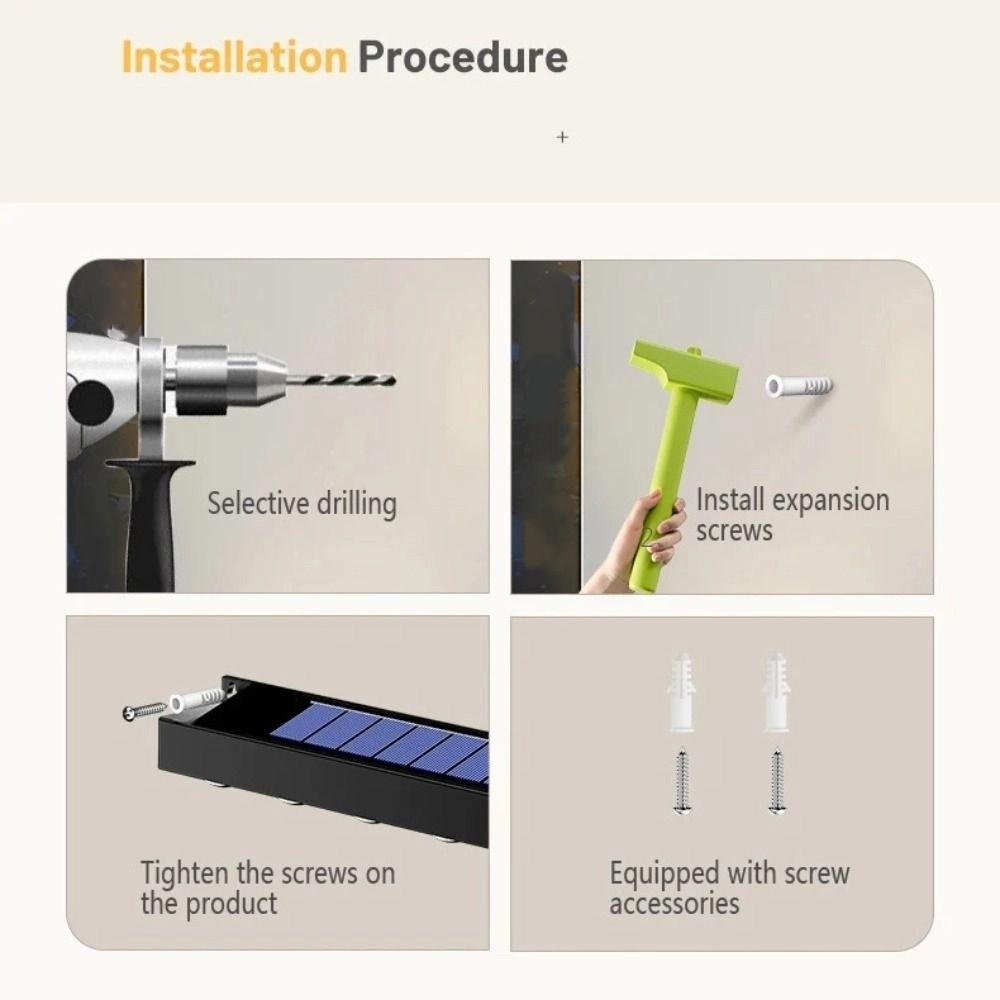 Installation Procedure

+

Selective drilling

Install expansion screws

Tighten the screws on the product

Equipped with screw accessories