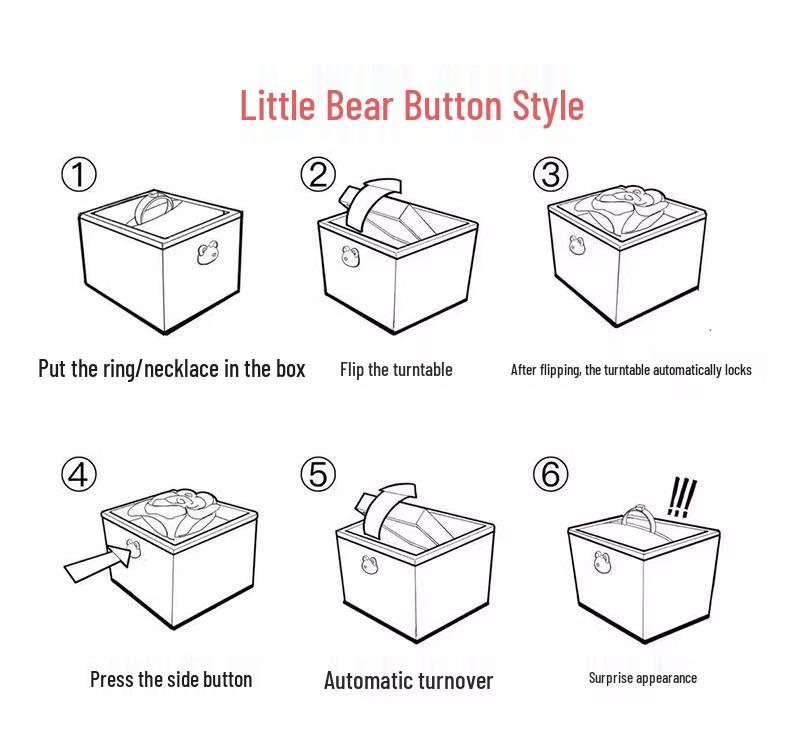 Little Bear Button Style

①

Put the ring/necklace in the box

②

Flip the turntable

③

After flipping, the turntable automatically locks

④

Press the side button

⑤

Automatic turnover

⑥

!!!

Surprise appearance