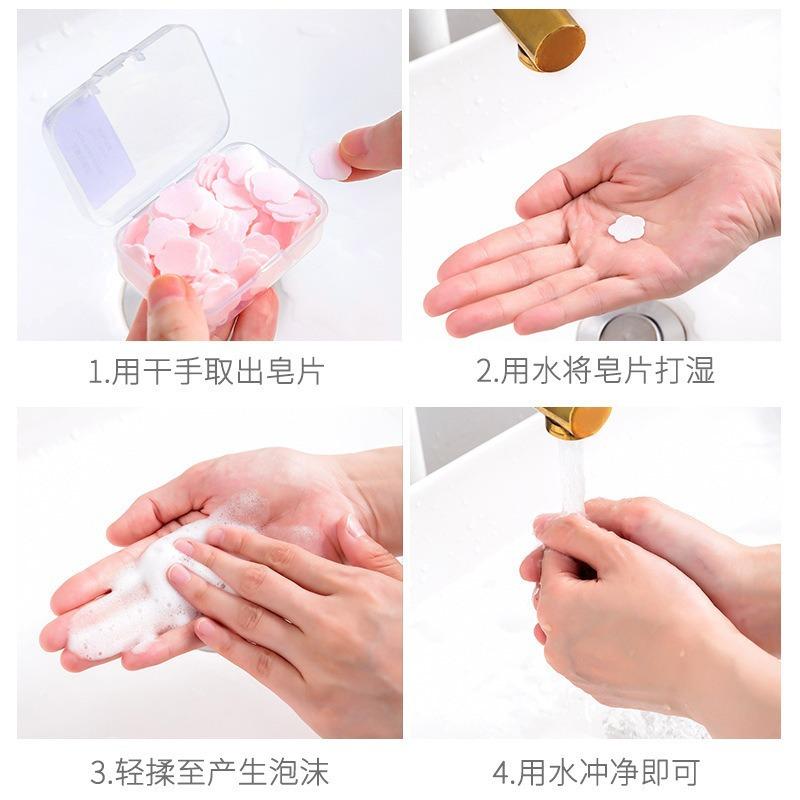 1.用干手取出皂片

2.用水将皂片打湿

3.轻揉至产生泡沫

4.用水冲净即可