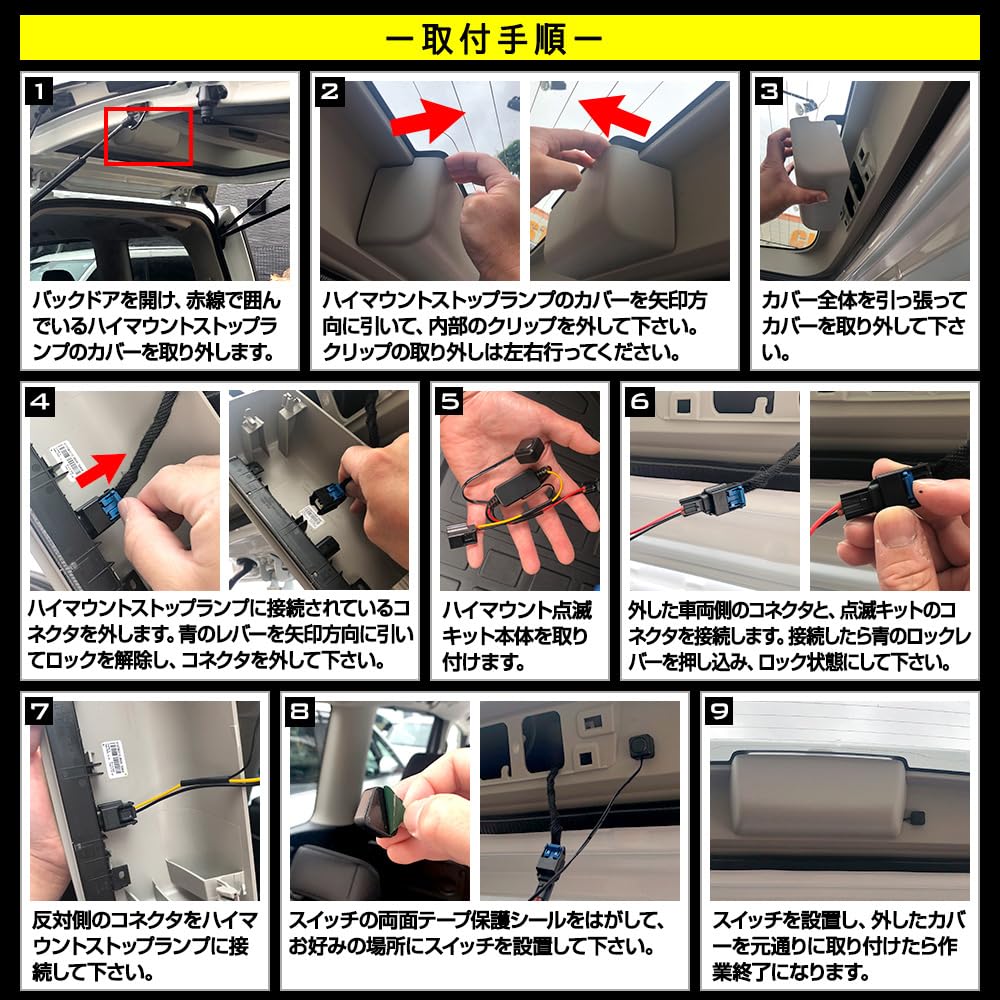 ー取付手順ー

1
バックドアを開け、赤線で囲んでいるハイマウントストップランプのカバーを取り外します。

2
ハイマウントストップランプのカバーを矢印方向に引いて、内部のクリップを外して下さい。クリップの取り外しは左右行ってください。

3
カバー全体を引っ張ってカバーを取り外して下さい。

4
ハイマウントストップランプに接続されているコネクタを外します。青のレバーを矢印方向に引いてロックを解除し、コネクタを外して下さい。

5
ハイマウント点滅キット本体を取り付けます。

6
外した車両側のコネクタと、点滅キットのコネクタを接続します。接続したら青のロックレバーを押し込み、ロック状態にして下さい。

7
反対側のコネクタをハイマウントストップランプに接続して下さい。

8
スイッチの両面テープ保護シールをはがして、お好みの場所にスイッチを設置して下さい。

9
スイッチを設置し、外したカバーを元通りに取り付けたら作業終了になります。