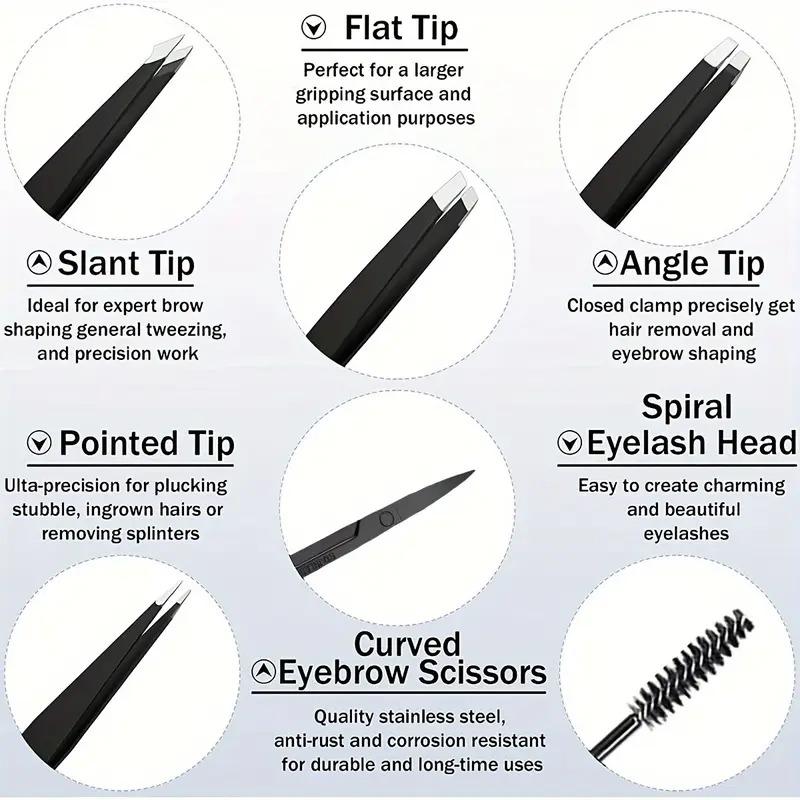 Flat Tip

Perfect for a larger gripping surface and application purposes

Slant Tip

Ideal for expert brow shaping general tweezing, and precision work

Angle Tip

Closed clamp precisely get hair removal and eyebrow shaping

Pointed Tip

Ulta-precision for plucking stubble, ingrown hairs or removing splinters

Spiral Eyelash Head

Easy to create charming and beautiful eyelashes

Curved Eyebrow Scissors

Quality stainless steel, anti-rust and corrosion resistant for durable and long-time uses