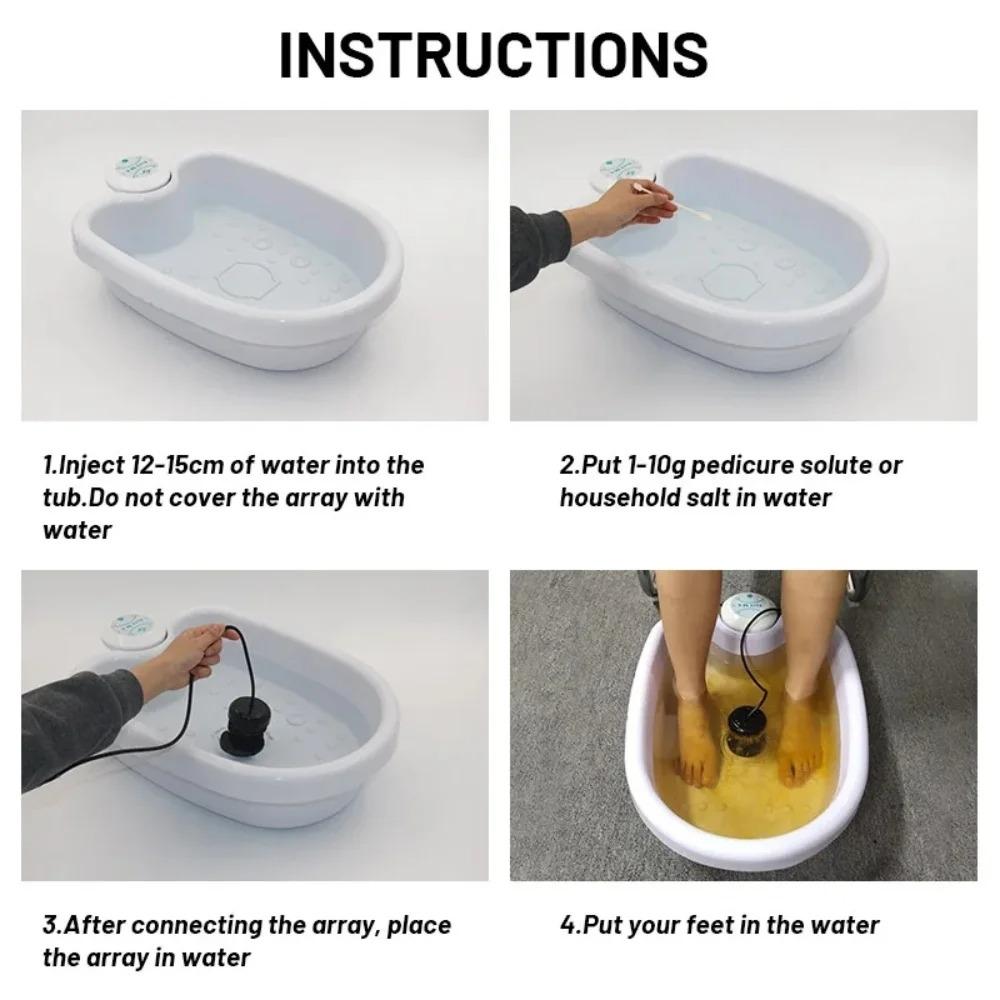 INSTRUCTIONS

1.Inject 12-15cm of water into the tub.Do not cover the array with water

2.Put 1-10g pedicure solute or household salt in water

3.After connecting the array, place the array in water

4.Put your feet in the water