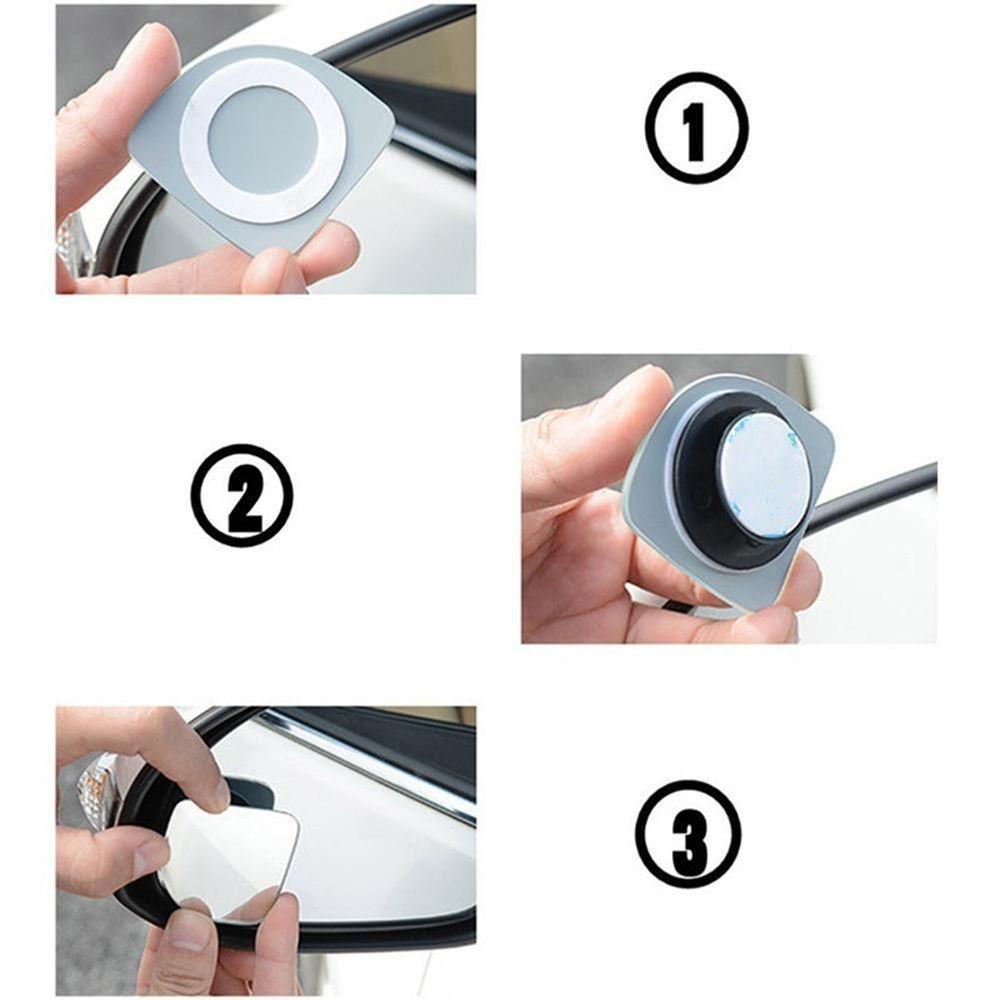 ①

②

③