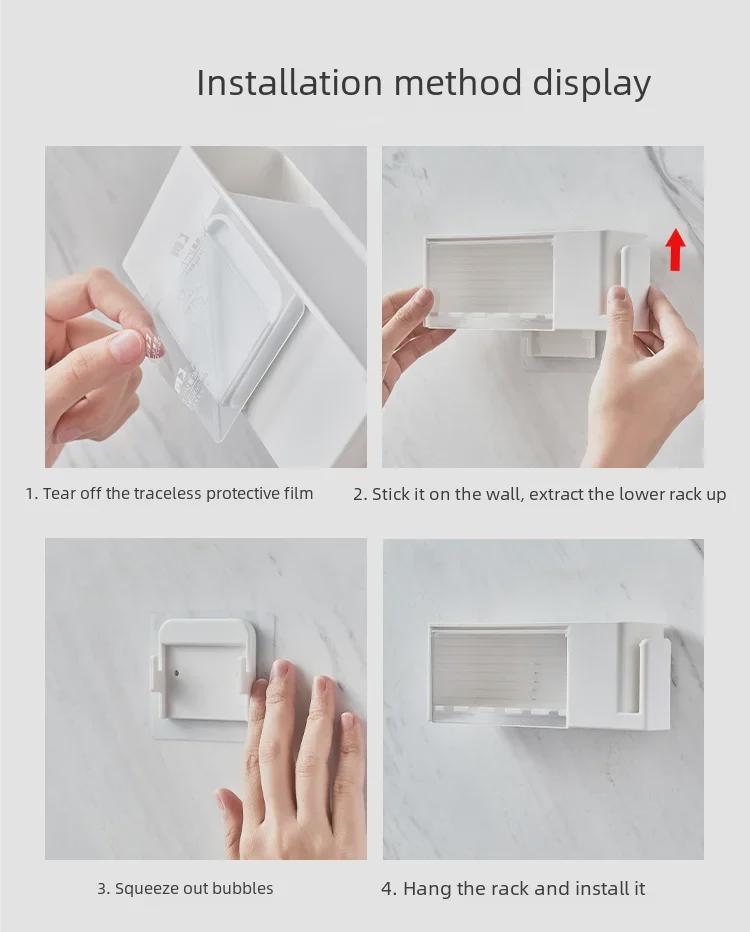 Installation method display

1. Tear off the traceless protective film

2. Stick it on the wall, extract the lower rack up

3. Squeeze out bubbles

4. Hang the rack and install it