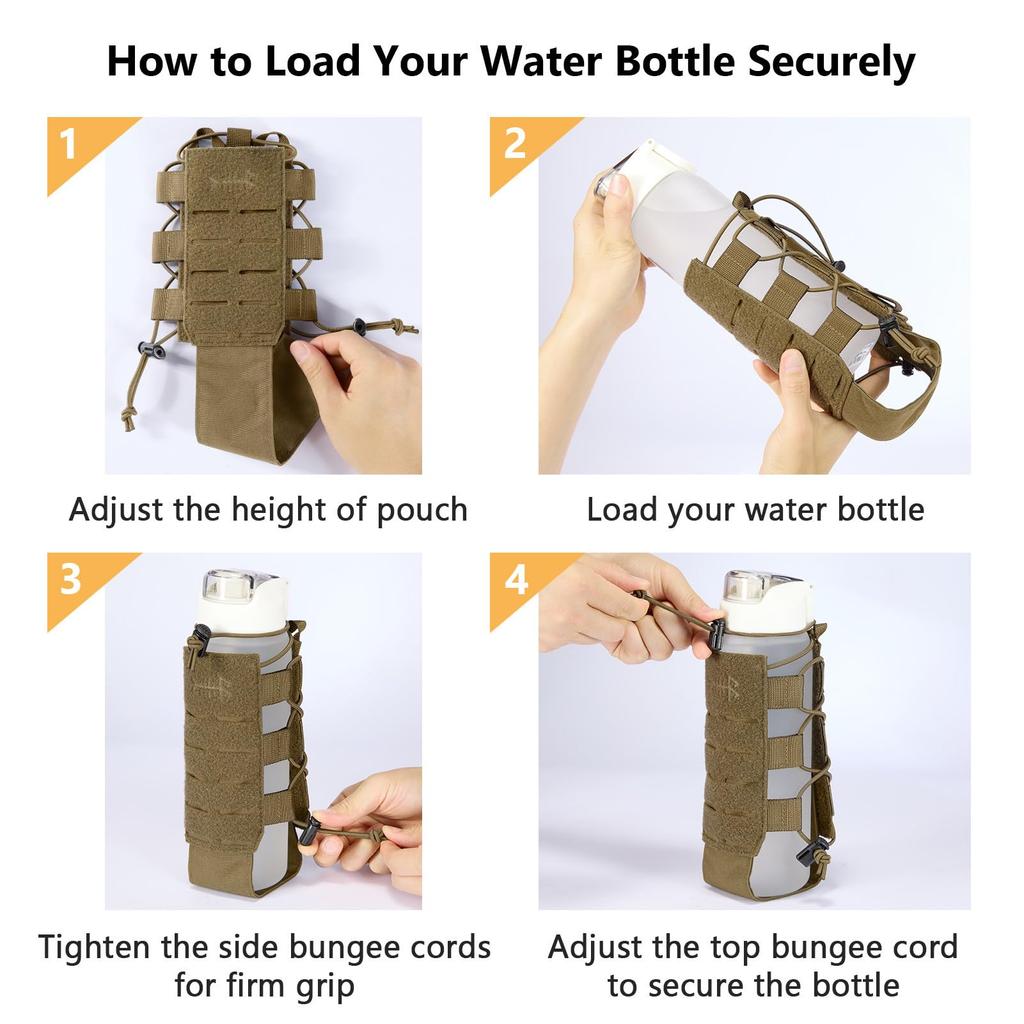 How to Load Your Water Bottle Securely

1

Adjust the height of pouch

2

Load your water bottle

3

Tighten the side bungee cords for firm grip

4

Adjust the top bungee cord to secure the bottle