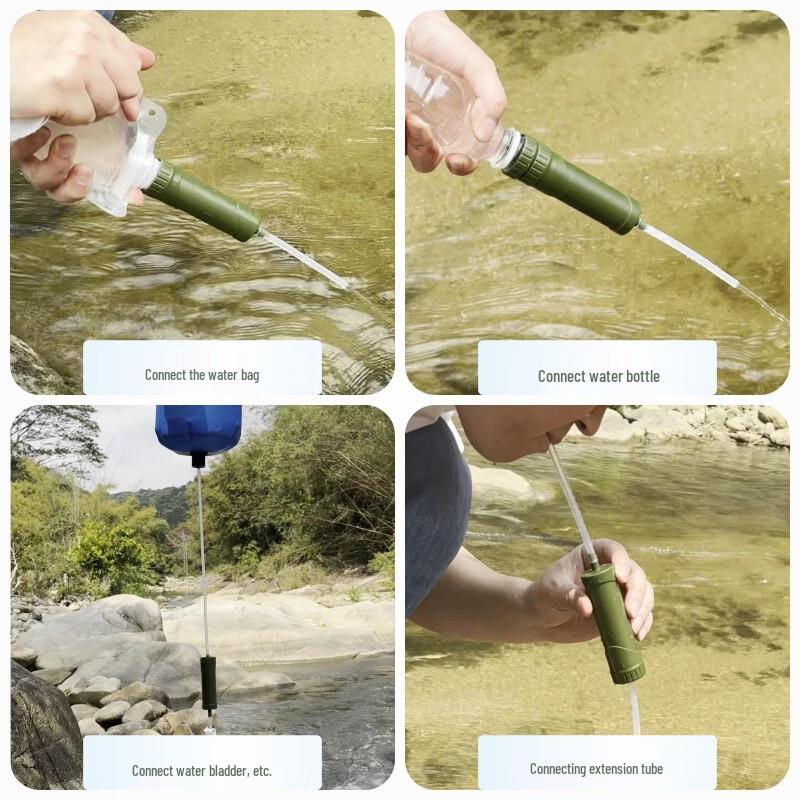 Connect the water bag

Connect water bottle

Connect water bladder, etc.

Connecting extension tube