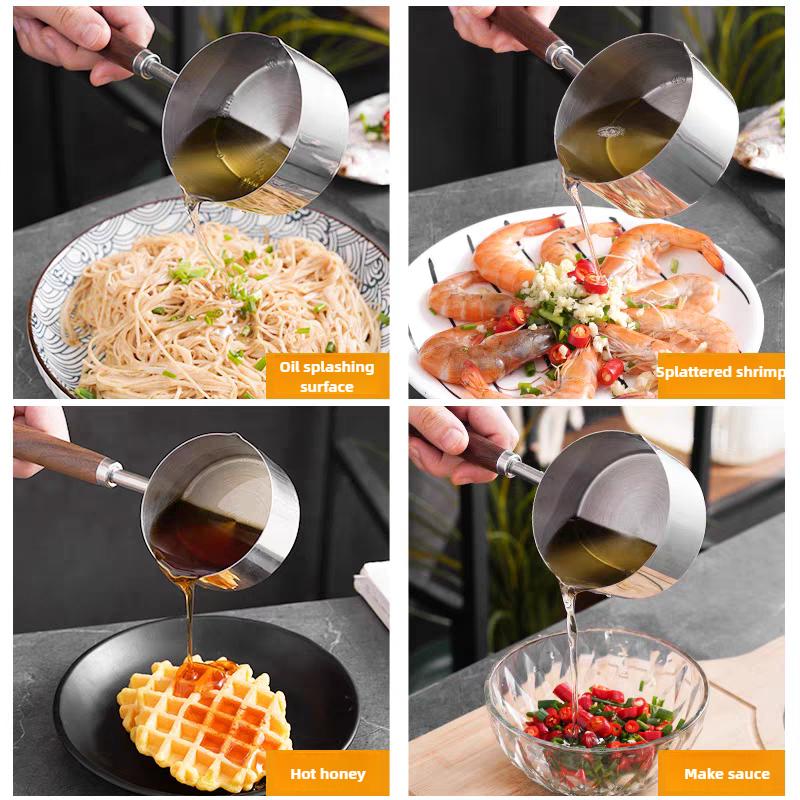 Oil splashing surface

Splattered shrimp

Hot honey

Make sauce