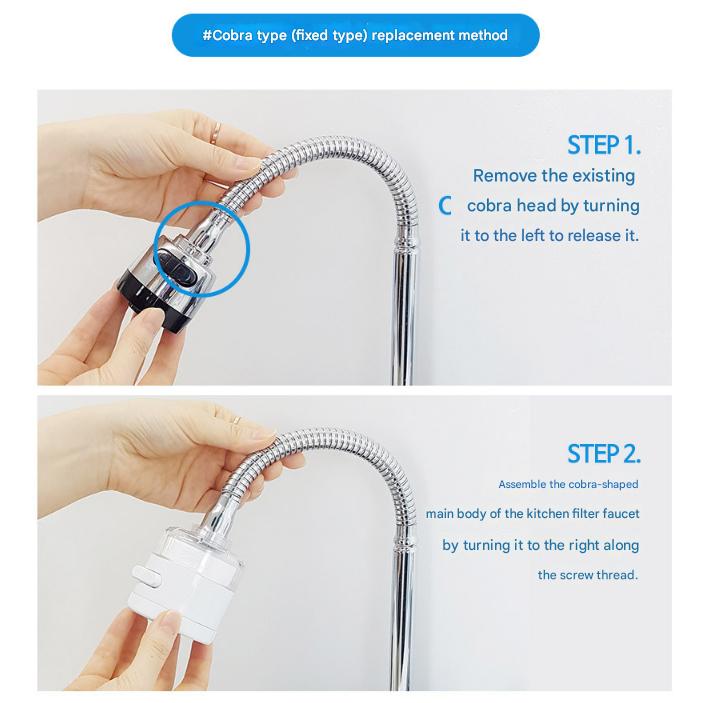 #Cobra type (fixed type) replacement method

STEP 1.
Remove the existing C cobra head by turning it to the left to release it.

STEP 2.
Assemble the cobra-shaped main body of the kitchen filter faucet by turning it to the right along the screw thread.