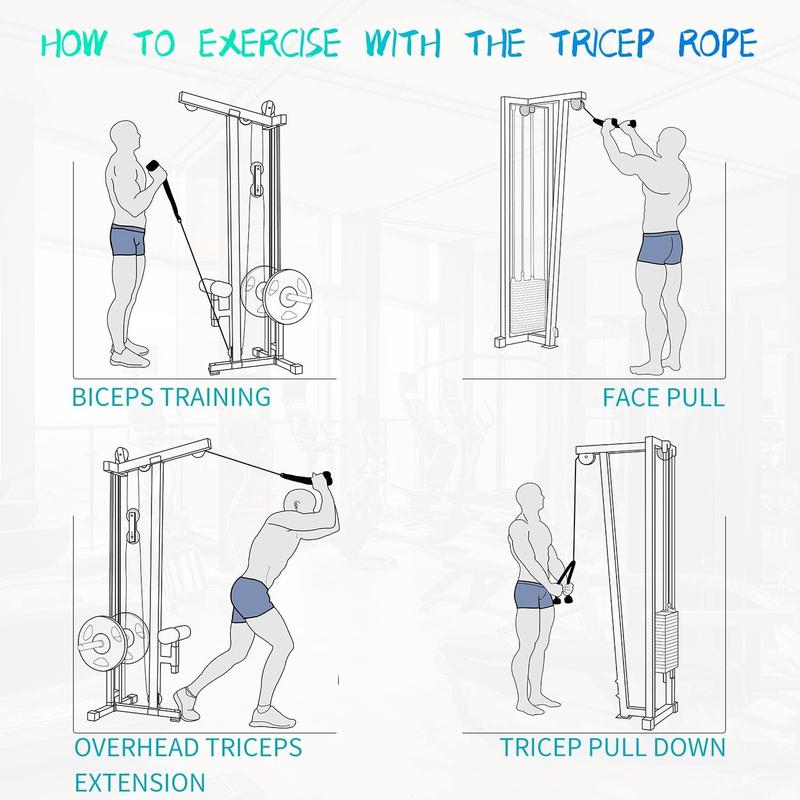 HOW TO EXERCISE WITH THE TRICEP ROPE

BICEPS TRAINING

FACE PULL

OVERHEAD TRICEPS EXTENSION

TRICEP PULL DOWN