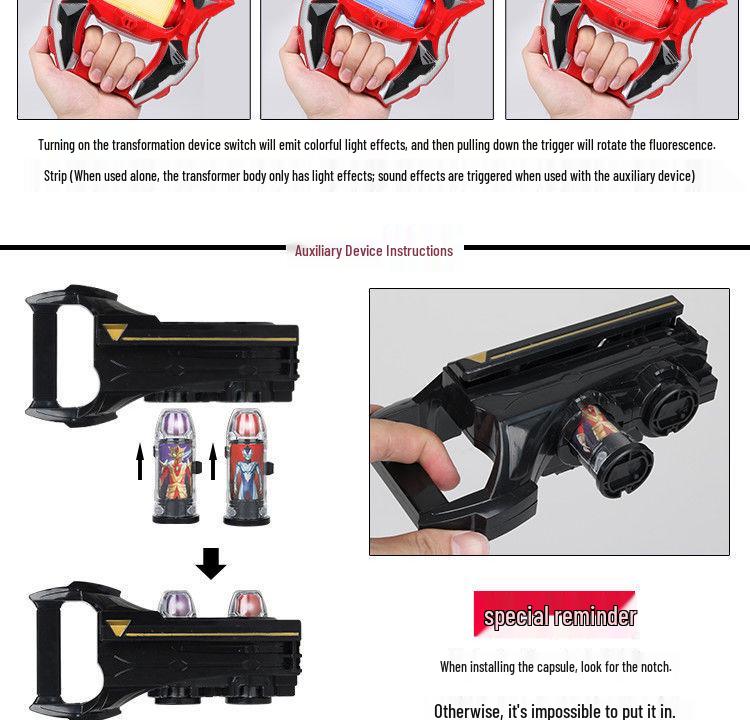 Turning on the transformation device switch will emit colorful light effects, and then pulling down the trigger will rotate the fluorescence.

Strip (When used alone, the transformer body only has light effects; sound effects are triggered when used with the auxiliary device)

Auxiliary Device Instructions

special reminder

When installing the capsule, look for the notch.

Otherwise, it's impossible to put it in.