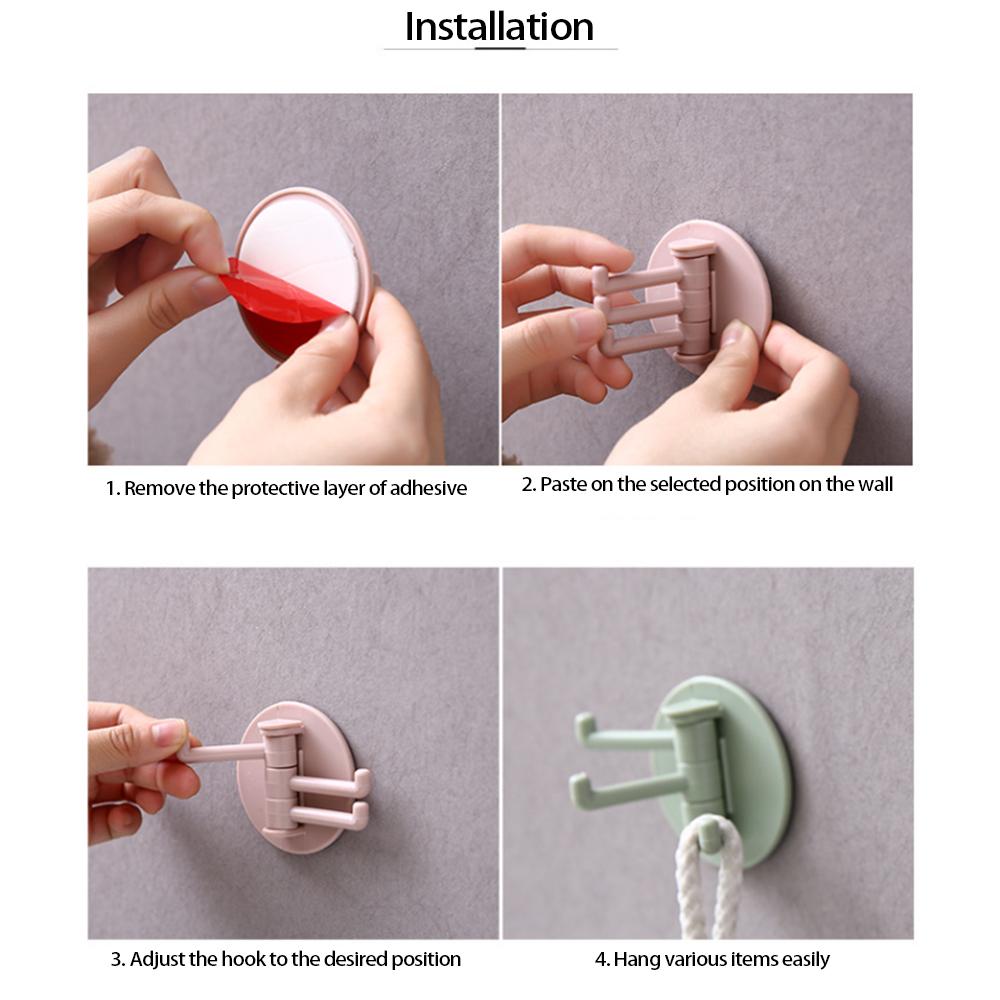 Installation

1. Remove the protective layer of adhesive

2. Paste on the selected position on the wall

3. Adjust the hook to the desired position

4. Hang various items easily