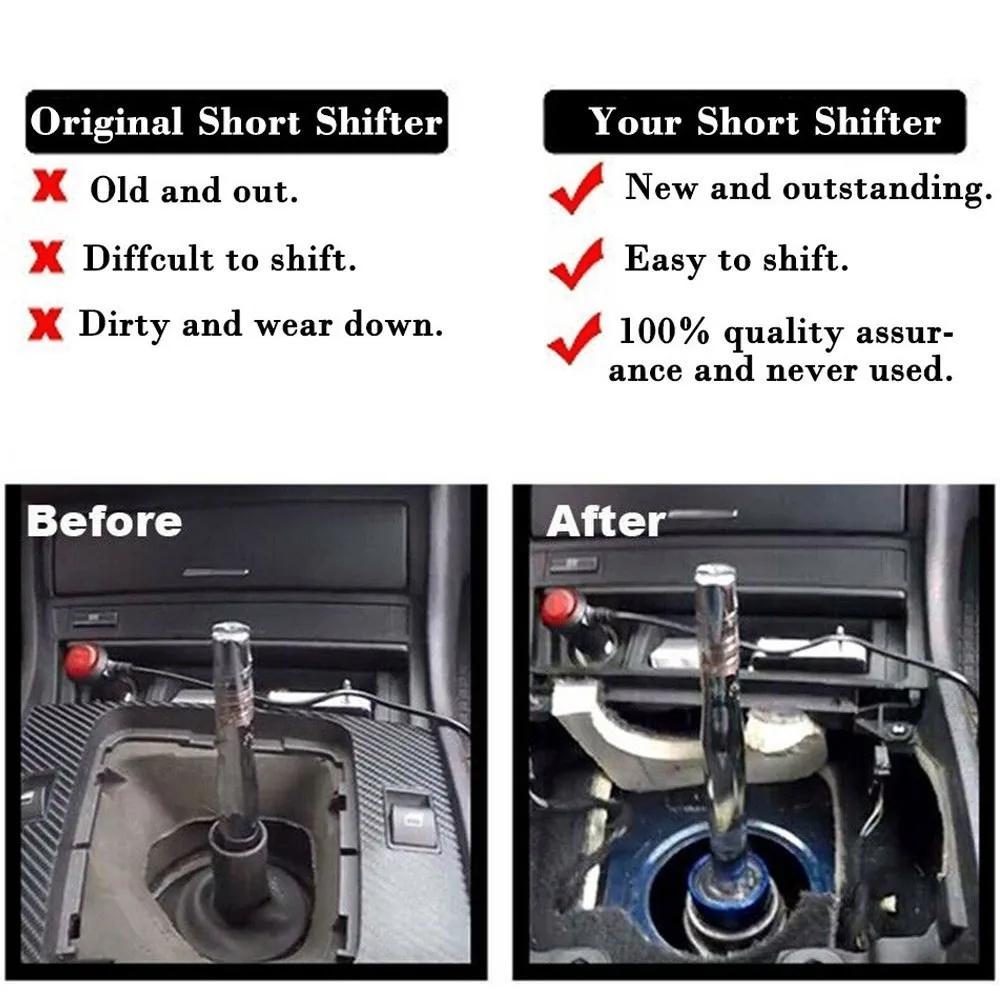 Original Short Shifter

Old and out.

Diffcult to shift.

Dirty and wear down.

Your Short Shifter

New and outstanding.

Easy to shift.

100% quality assurance and never used.

Before

After