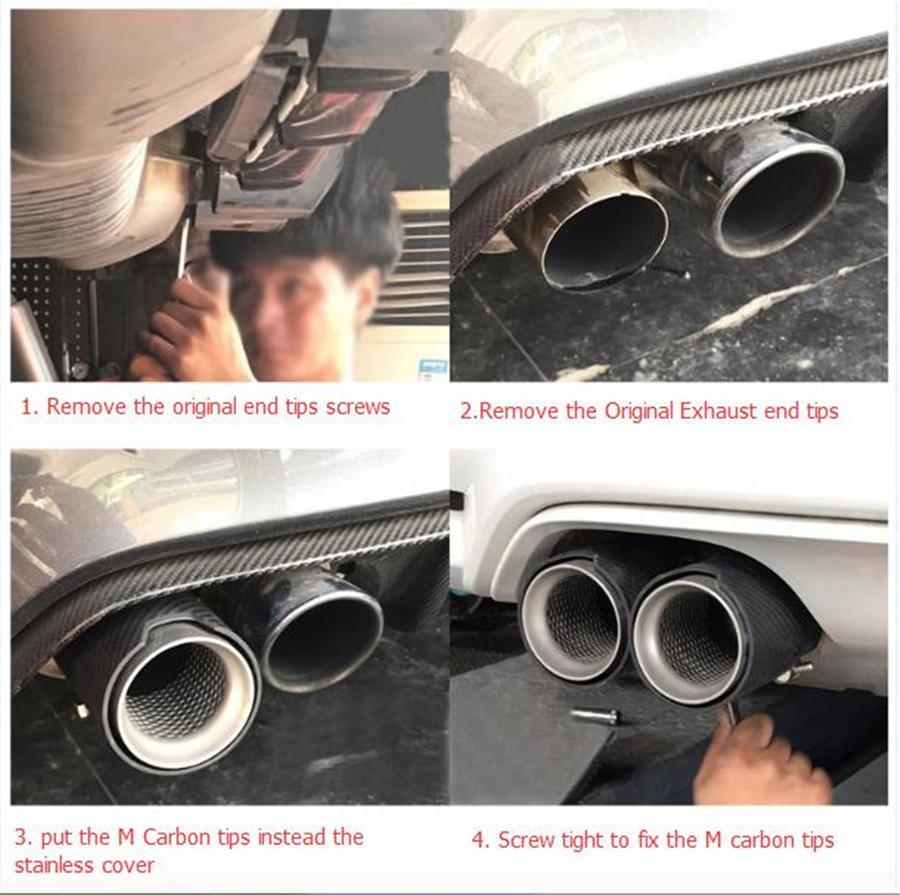 1. Remove the original end tips screws

2.Remove the Original Exhaust end tips

3. put the M Carbon tips instead the stainless cover

4. Screw tight to fix the M carbon tips