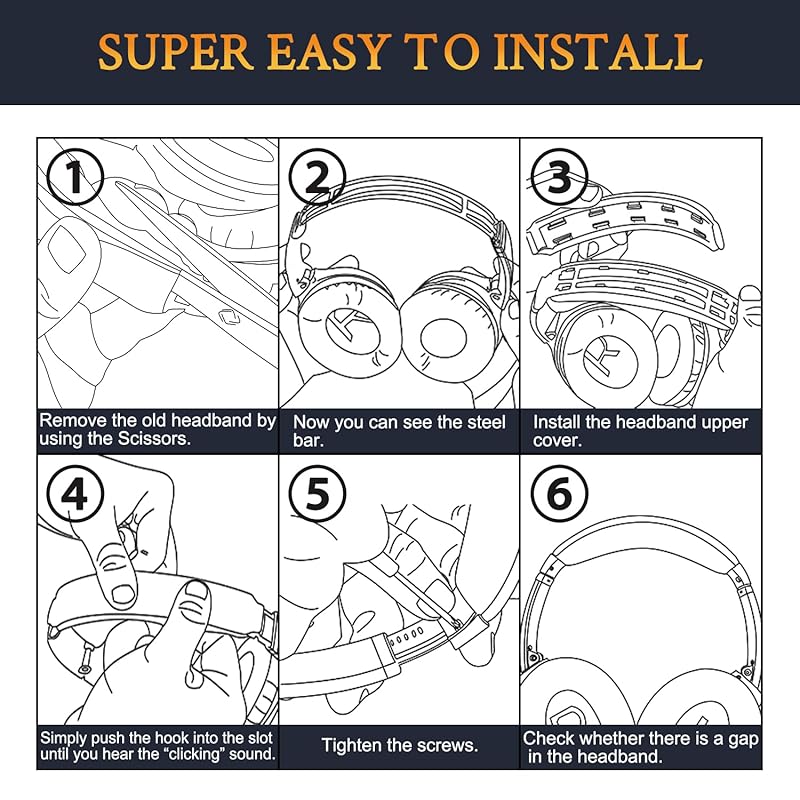 SUPER EASY TO INSTALL

1
Remove the old headband by using the Scissors.

2
Now you can see the steel bar.

3
Install the headband upper cover.

4
Simply push the hook into the slot until you hear the "clicking" sound.

5
Tighten the screws.

6
Check whether there is a gap in the headband.