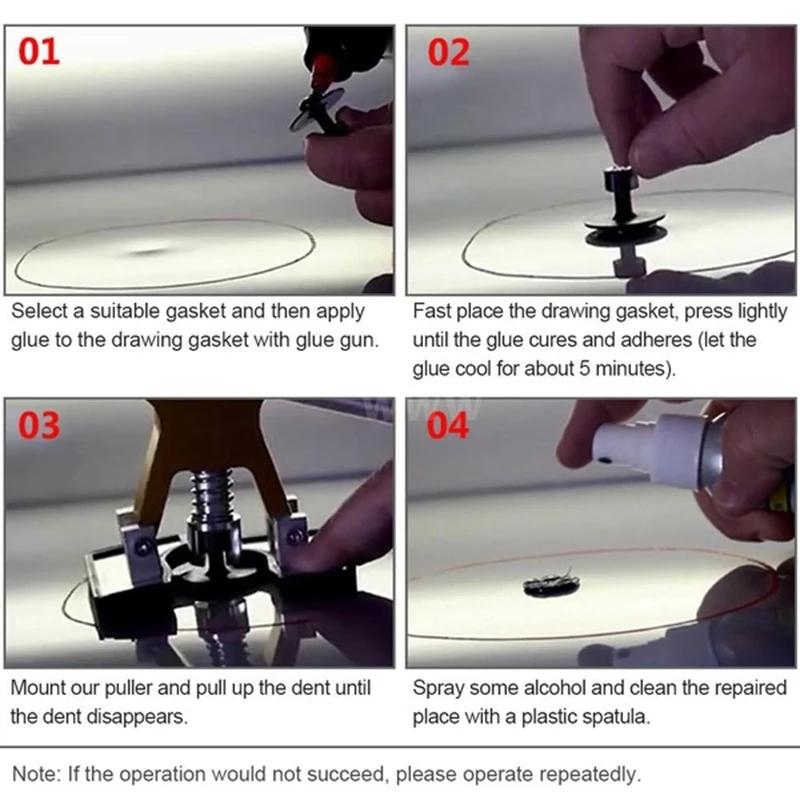 01

Select a suitable gasket and then apply glue to the drawing gasket with glue gun.

02

Fast place the drawing gasket, press lightly until the glue cures and adheres (let the glue cool for about 5 minutes).

03

Mount our puller and pull up the dent until the dent disappears.

04

Spray some alcohol and clean the repaired place with a plastic spatula.

Note: If the operation would not succeed, please operate repeatedly.