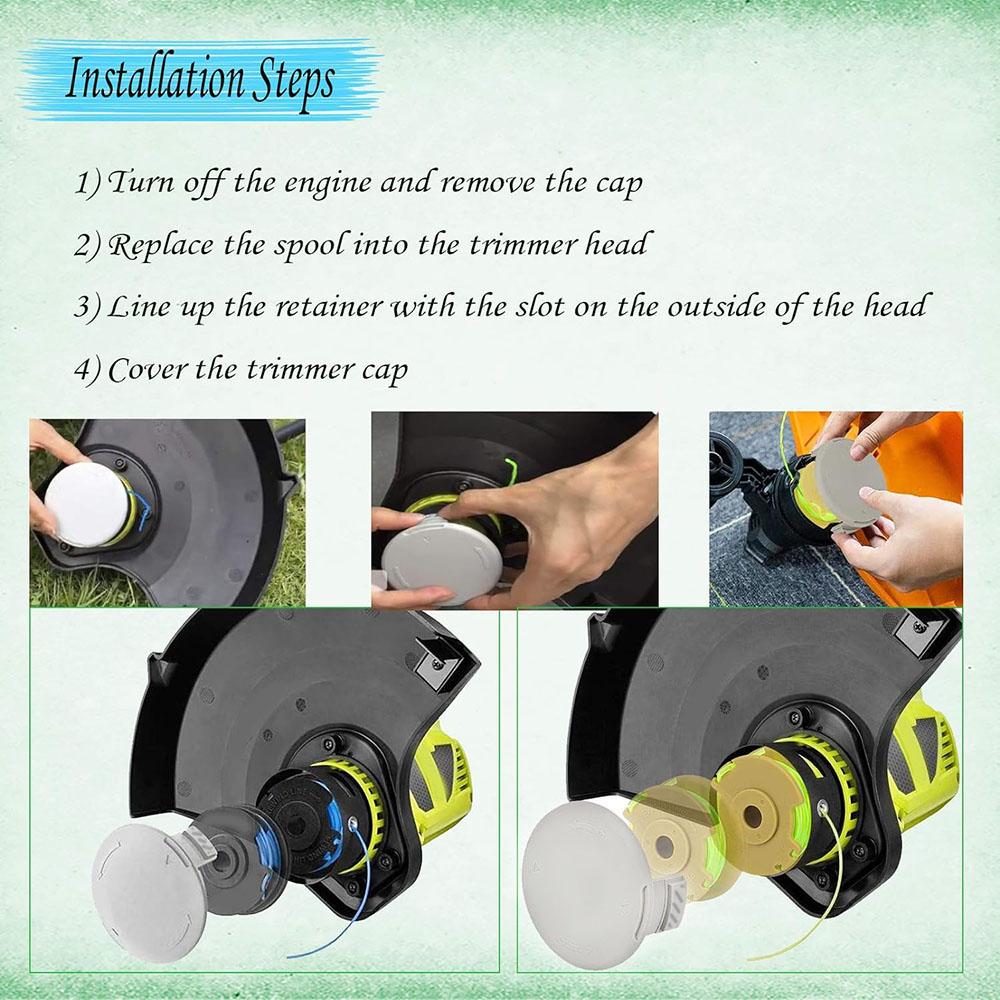 Installation Steps

1) Turn off the engine and remove the cap

2) Replace the spool into the trimmer head

3) Line up the retainer with the slot on the outside of the head

4) Cover the trimmer cap