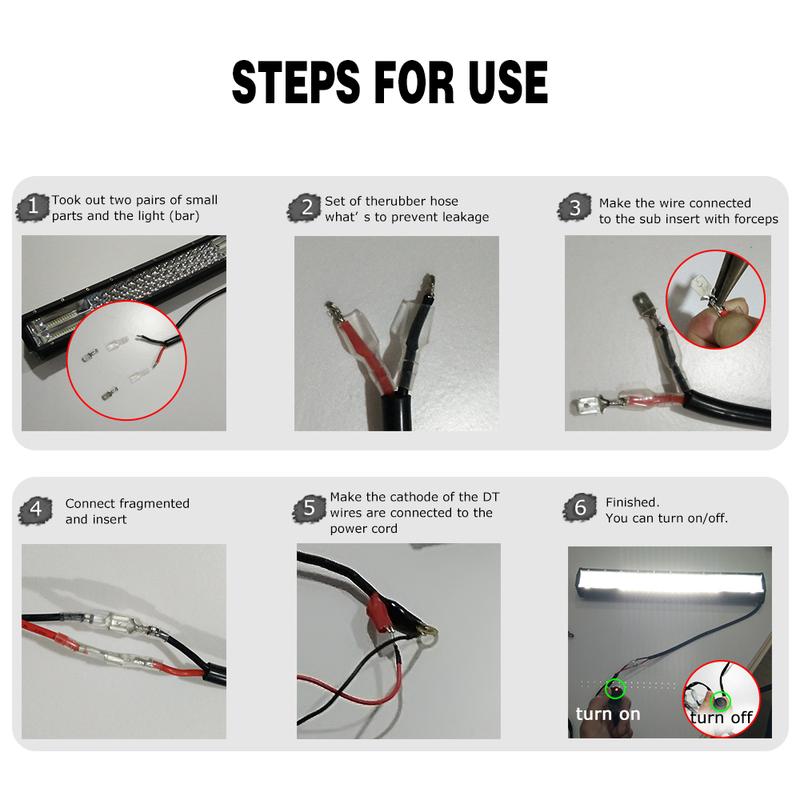 STEPS FOR USE

1 Took out two pairs of small parts and the light (bar)

2 Set of therubber hose what' s to prevent leakage

3 Make the wire connected to the sub insert with forceps

4 Connect fragmented and insert

5 Make the cathode of the DT wires are connected to the power cord

6 Finished. You can turn on/off.

turn on

turn off