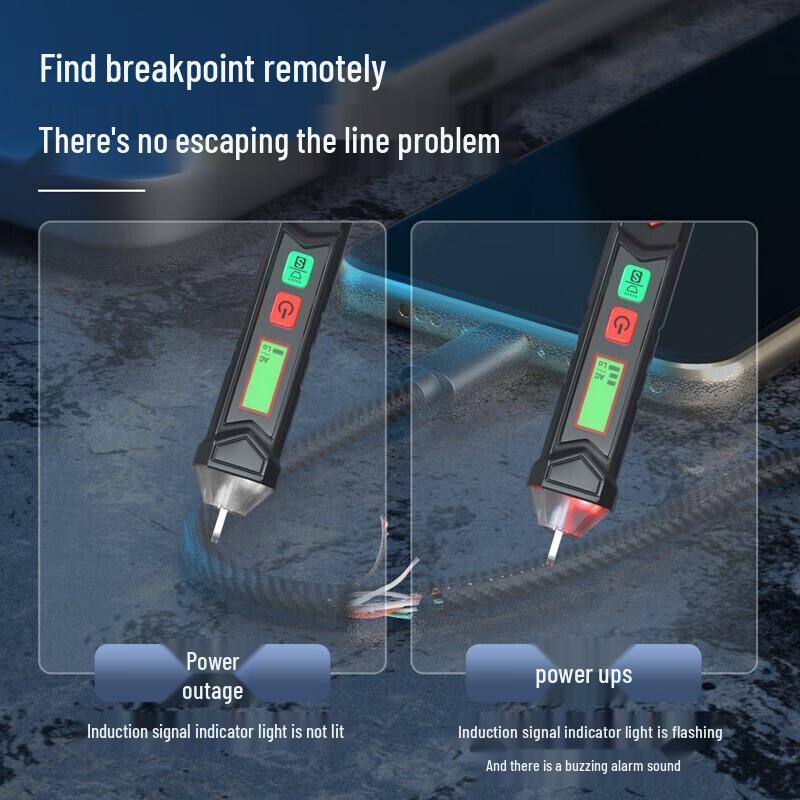 Find breakpoint remotely

There's no escaping the line problem

S

AC
Lo

S

AC
Lo

Power outage

Induction signal indicator light is not lit

power ups

Induction signal indicator light is flashing

And there is a buzzing alarm sound