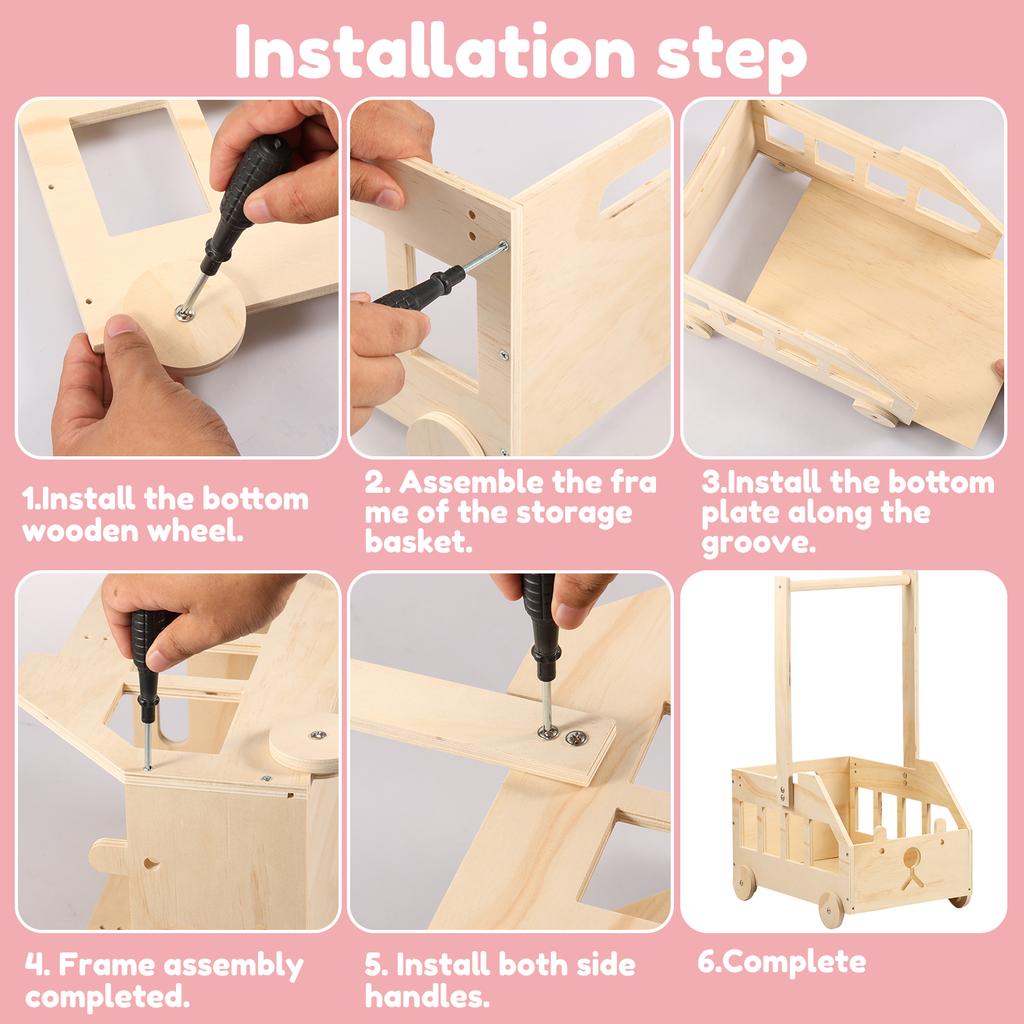 Installation step

1.Install the bottom wooden wheel.

2. Assemble the fra me of the storage basket.

3.Install the bottom plate along the groove.

4. Frame assembly completed.

5. Install both side handles.

6.Complete