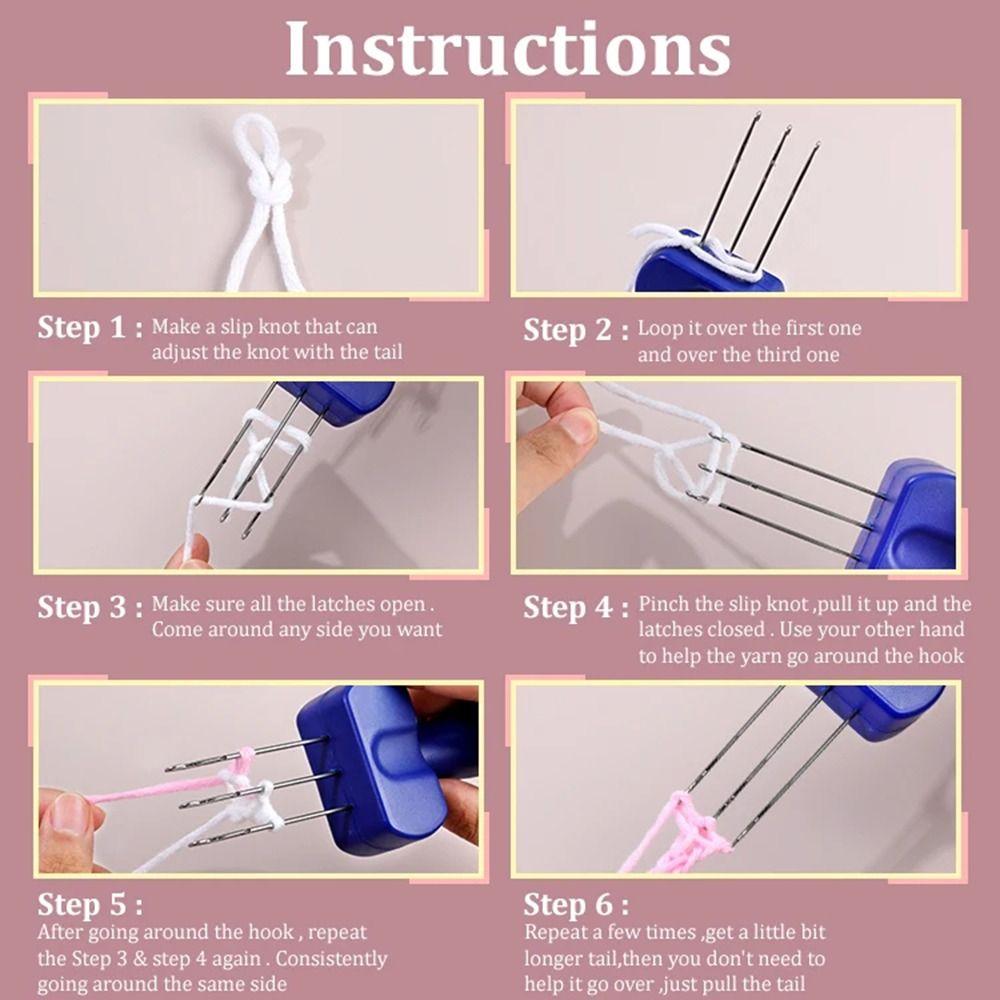 Instructions

Step 1 : Make a slip knot that can adjust the knot with the tail

Step 2 : Loop it over the first one and over the third one

Step 3 : Make sure all the latches open . Come around any side you want

Step 4 : Pinch the slip knot ,pull it up and the latches closed . Use your other hand to help the yarn go around the hook

Step 5 :
After going around the hook , repeat the Step 3 & step 4 again . Consistently going around the same side

Step 6 :
Repeat a few times ,get a little bit longer tail,then you don't need to help it go over ,just pull the tail