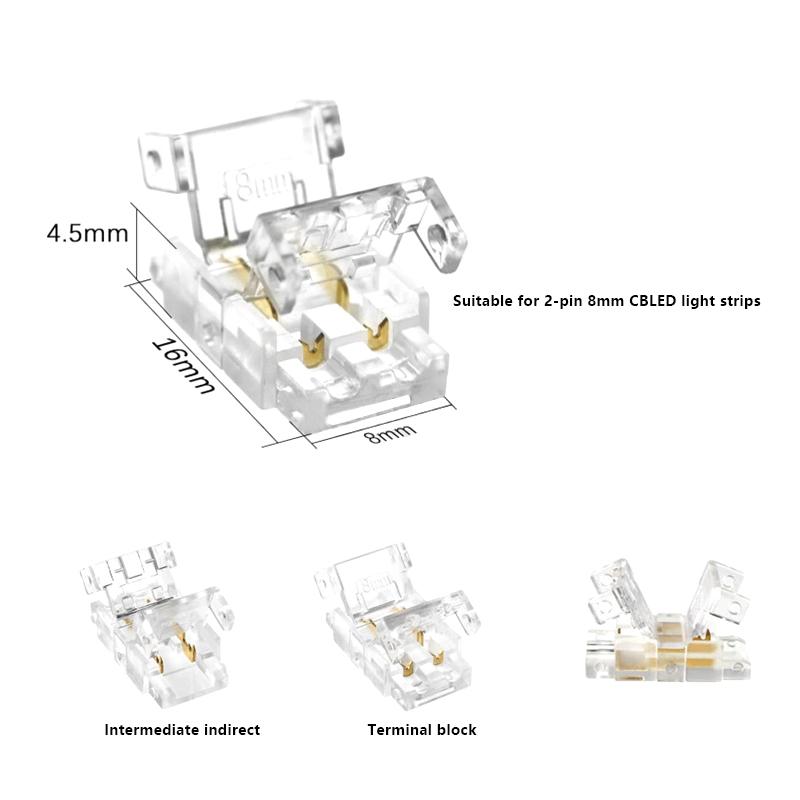 8mm

4.5mm

16mm

8mm

Suitable for 2-pin 8mm CBLED light strips

8mm

Intermediate indirect

Terminal block