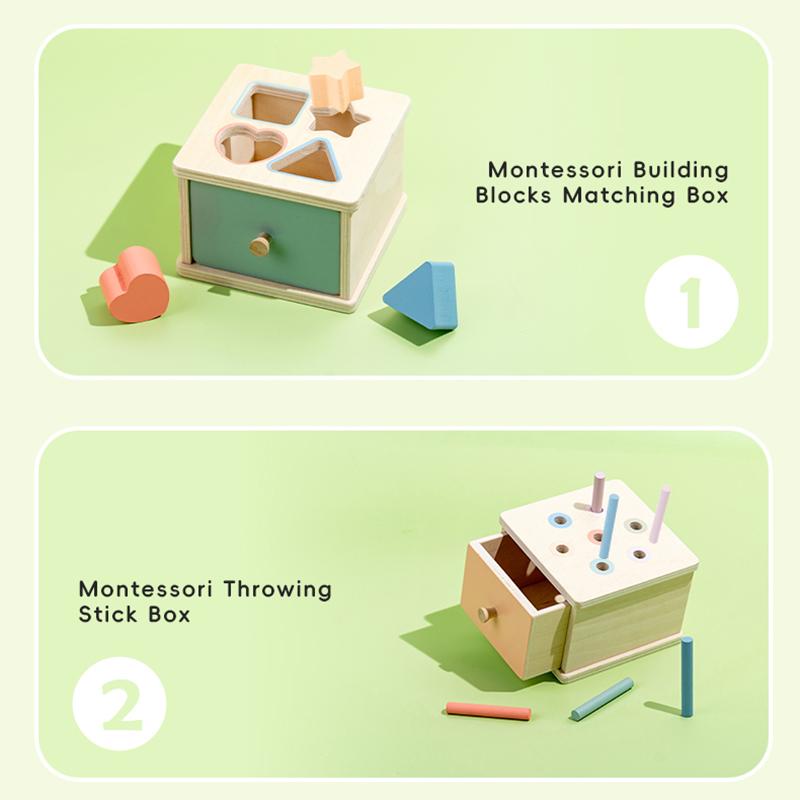 Montessori Building Blocks Matching Box

1

Montessori Throwing Stick Box

2