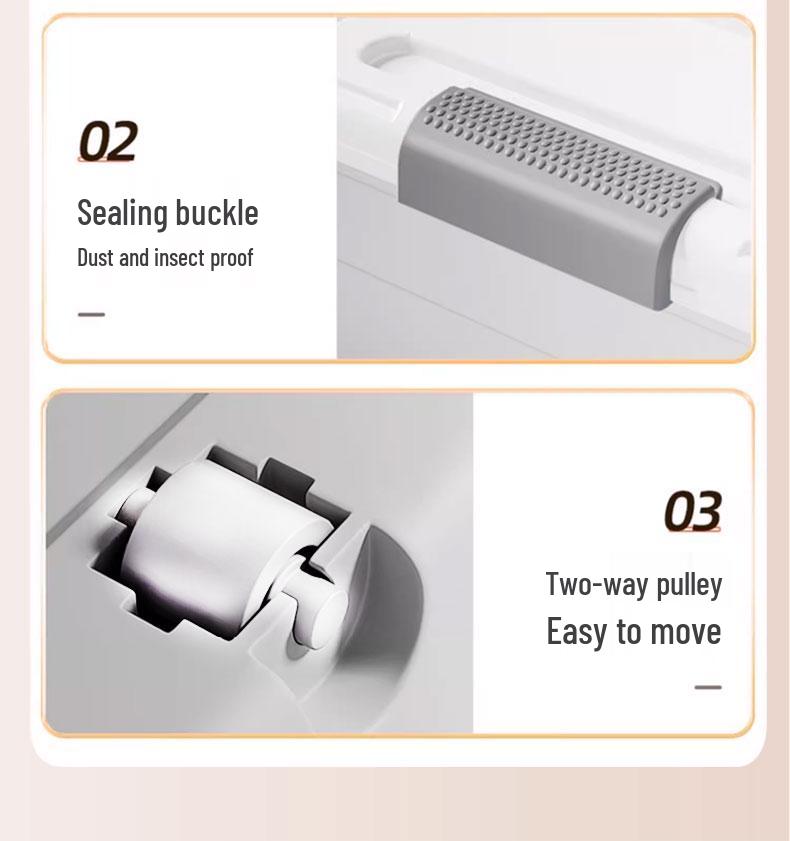 02

Sealing buckle

Dust and insect proof

03

Two-way pulley

Easy to move