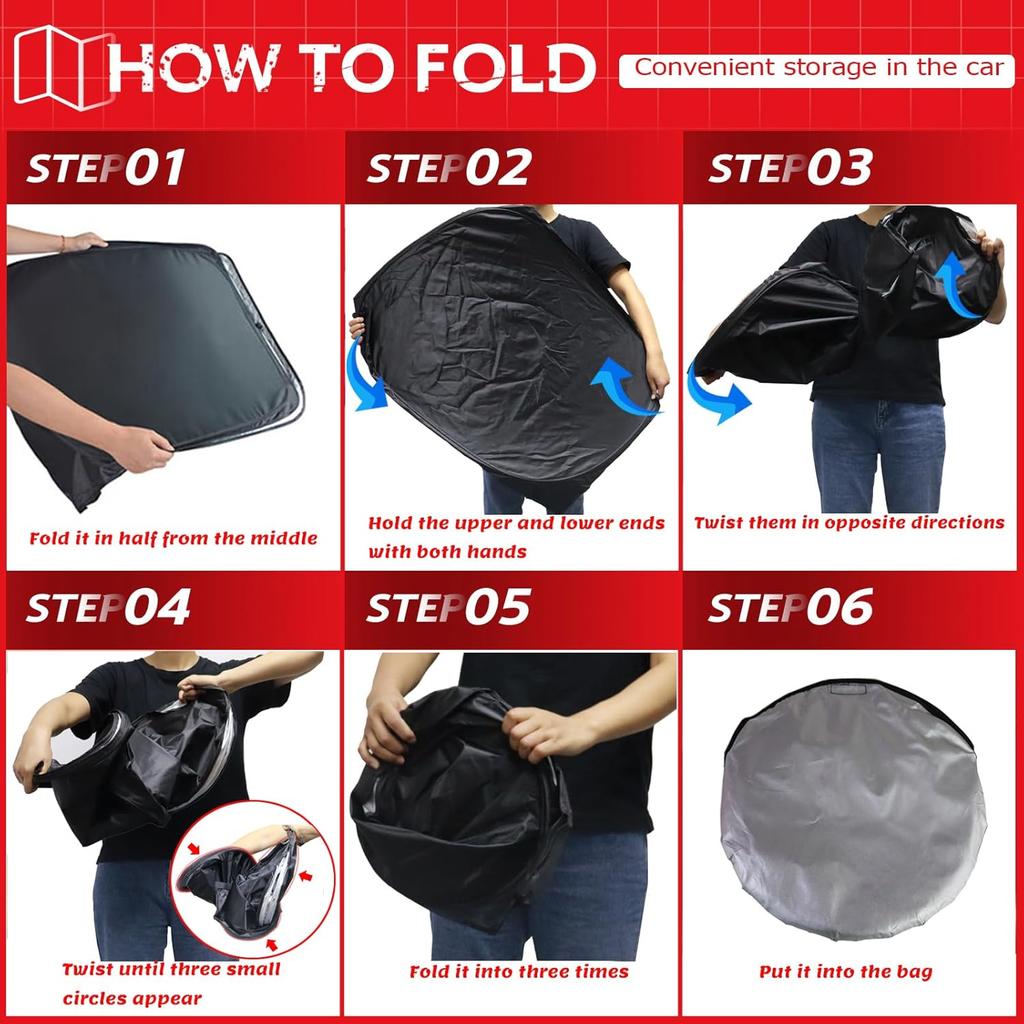 HOW TO FOLD

Convenient storage in the car

STEP01

Fold it in half from the middle

STEP02

Hold the upper and lower ends with both hands

STEP03

Twist them in opposite directions

STEP04

Twist until three small circles appear

STEP05

Fold it into three times

STEP06

Put it into the bag