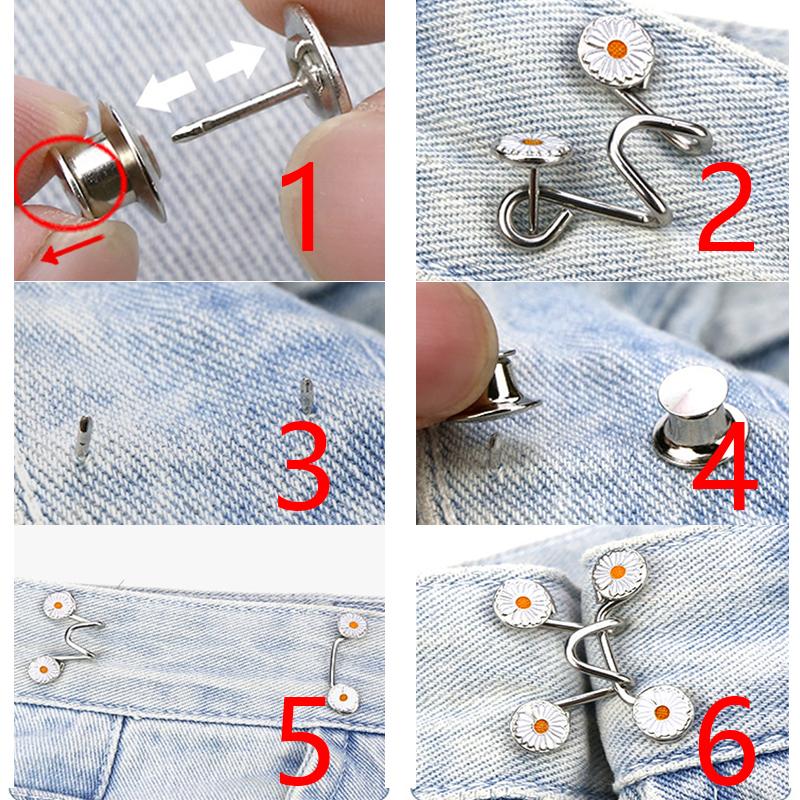 1
2
3
4
5
6