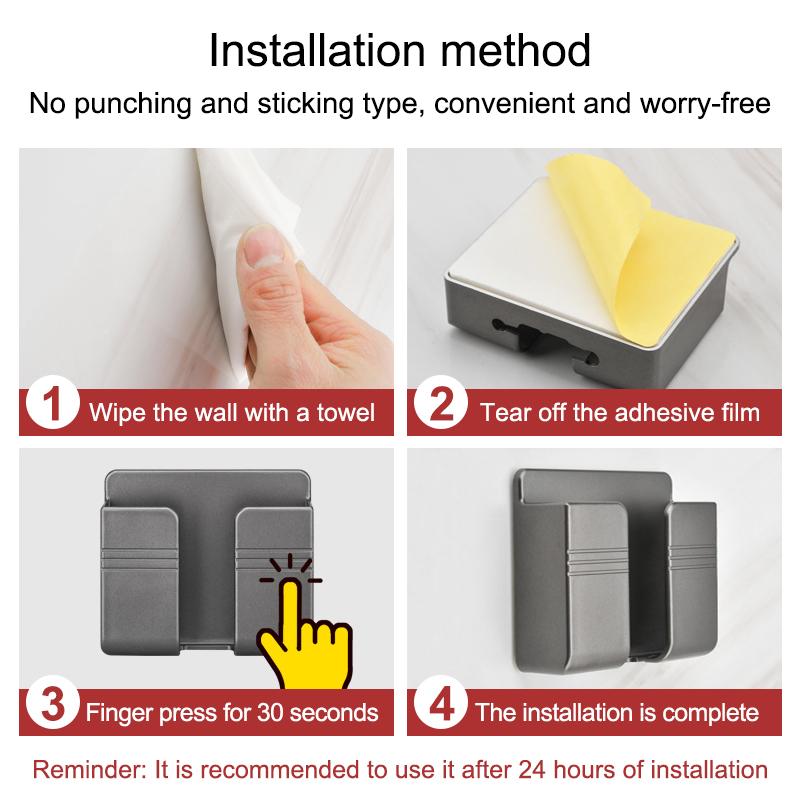 Installation method

No punching and sticking type, convenient and worry-free

1 Wipe the wall with a towel

2 Tear off the adhesive film

3 Finger press for 30 seconds

4 The installation is complete

Reminder: It is recommended to use it after 24 hours of installation