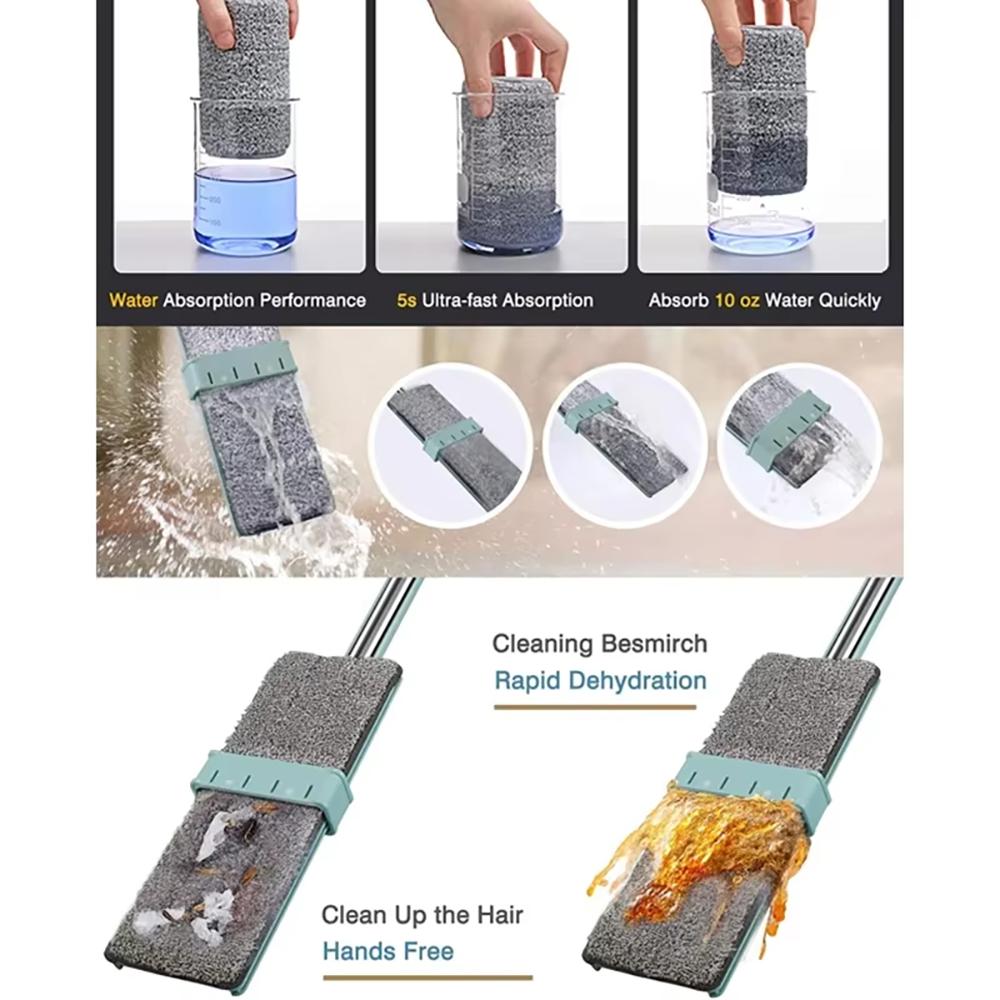 Water Absorption Performance

5s Ultra-fast Absorption

Absorb 10 oz Water Quickly

Cleaning Besmirch
Rapid Dehydration

Clean Up the Hair
Hands Free