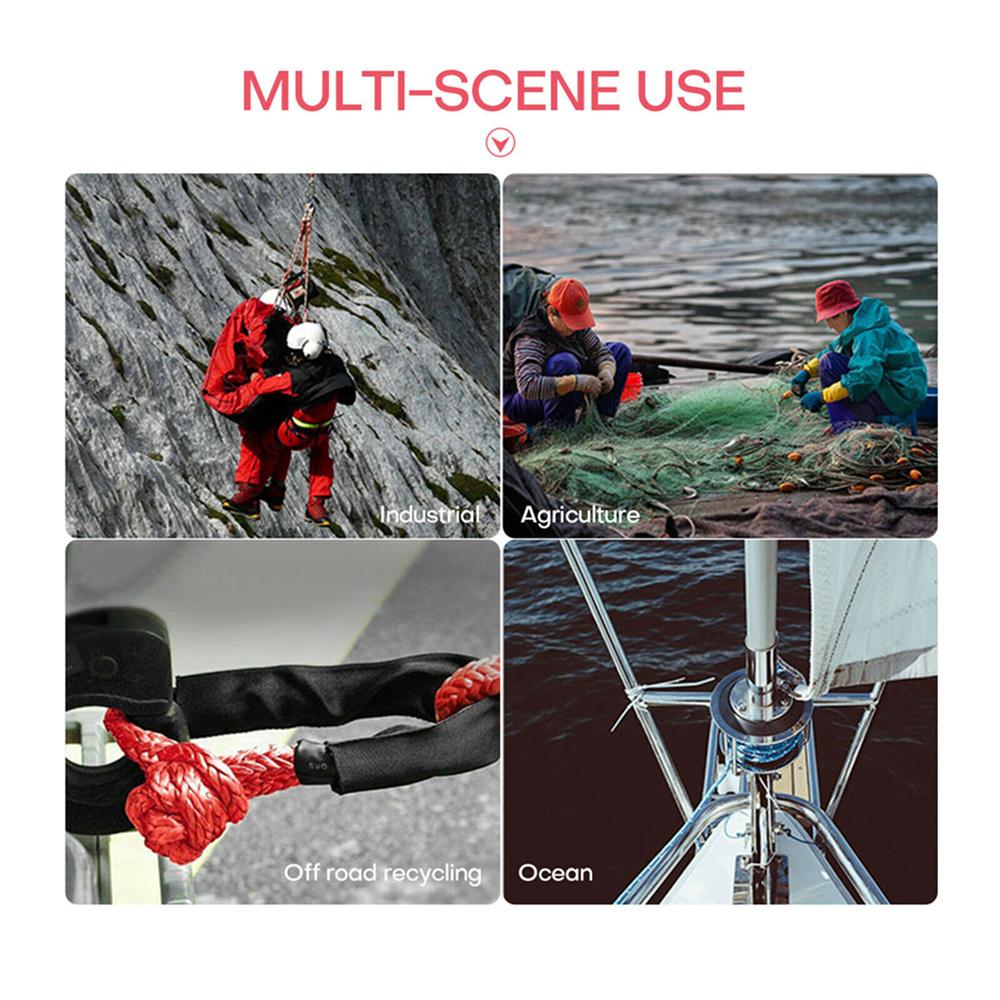 MULTI-SCENE USE

Industrial

Agriculture

Off road recycling

Ocean