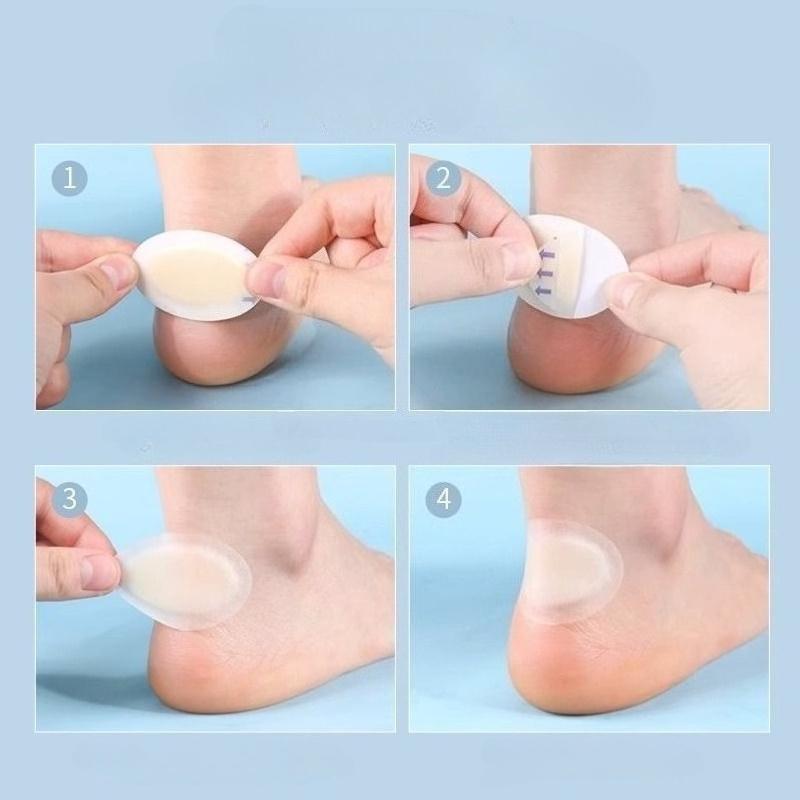 1
2
3
4