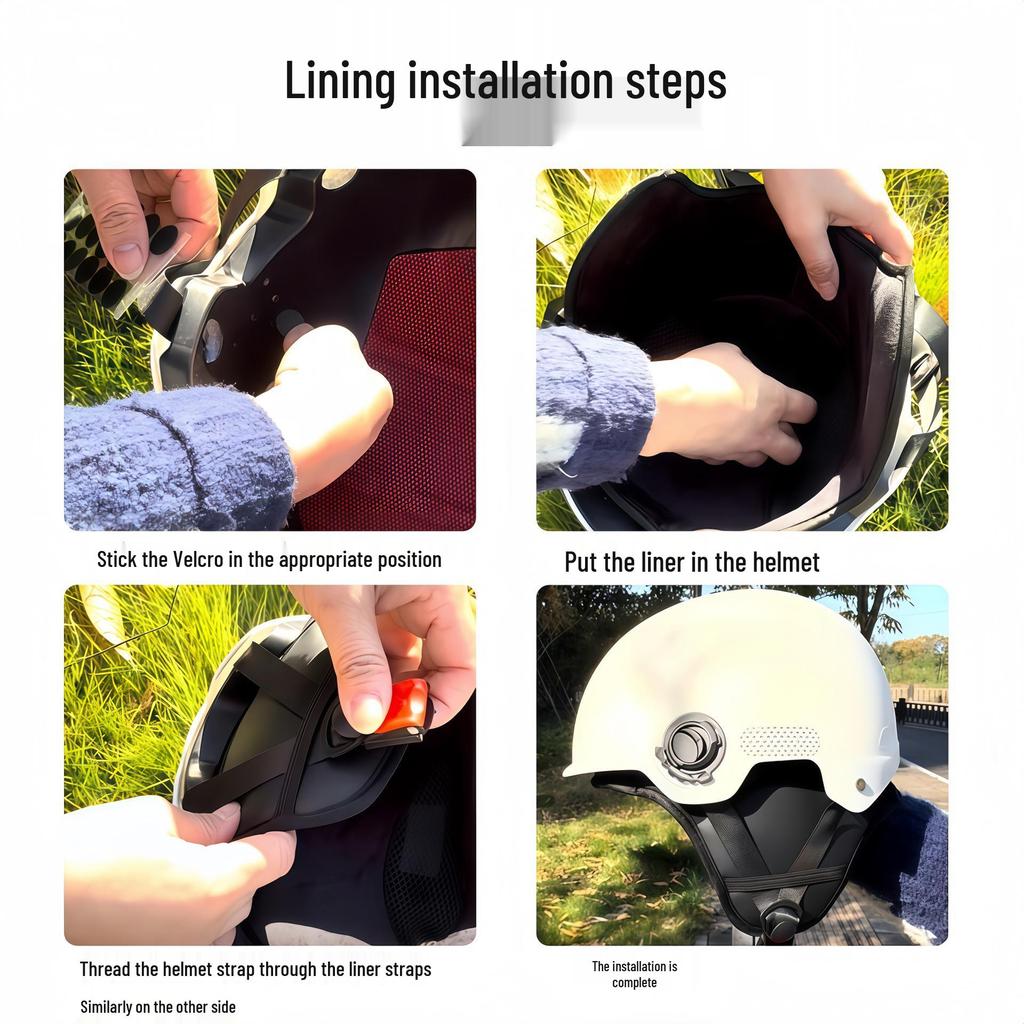 Lining installation steps

Stick the Velcro in the appropriate position

Put the liner in the helmet

Thread the helmet strap through the liner straps

Similarly on the other side

The installation is complete