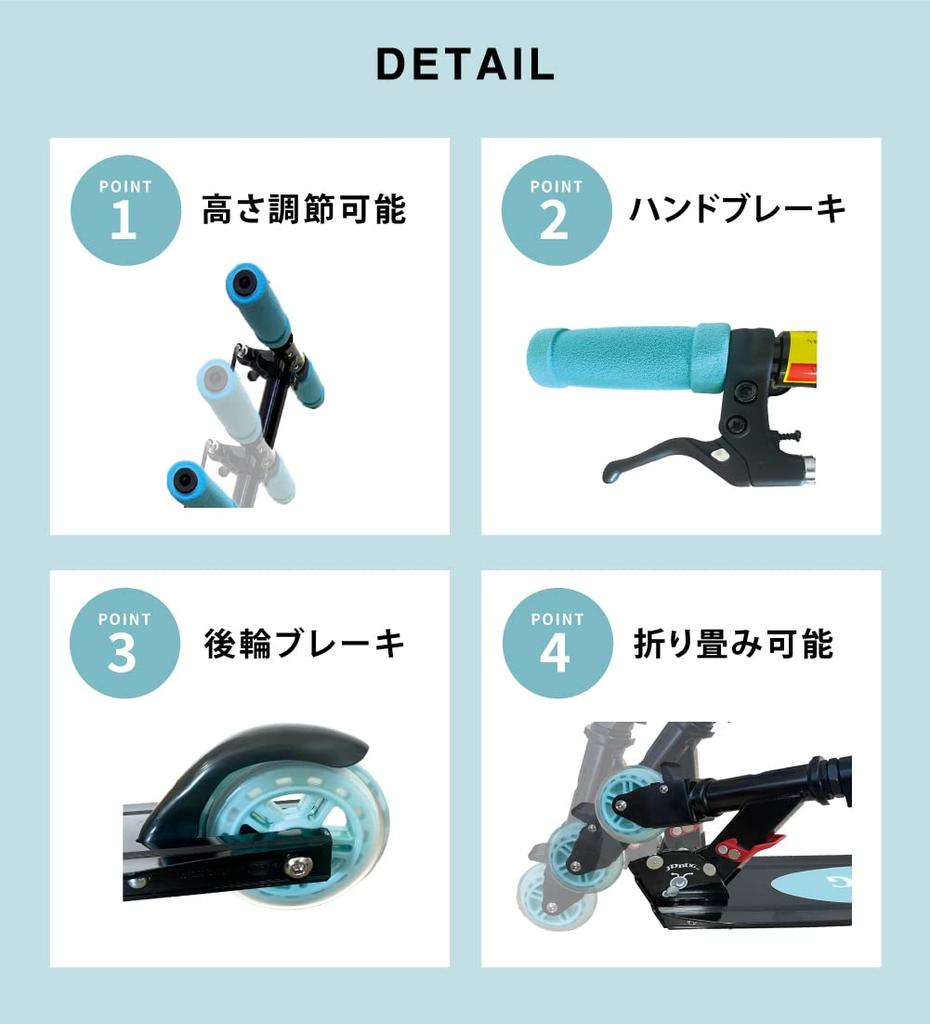 DETAIL

POINT 1 高さ調節可能

POINT 2 ハンドブレーキ

POINT 3 後輪ブレーキ

POINT 4 折り畳み可能

JDRAZOR