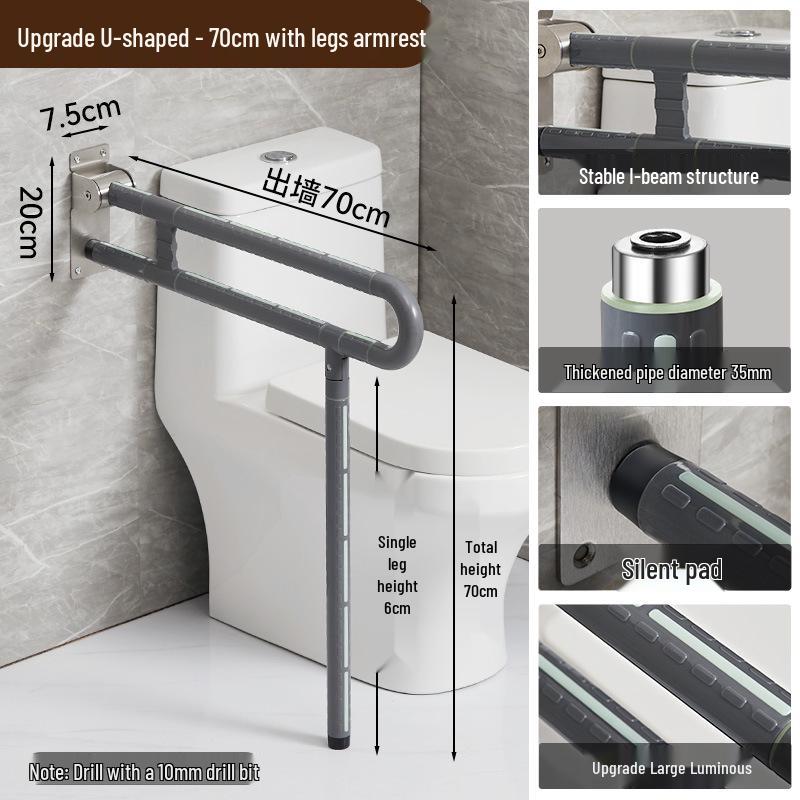 Upgrade U-shaped - 70cm with legs armrest

7.5cm

20cm

出墙70cm

Single leg height 6cm

Total height 70cm

Note: Drill with a 10mm drill bit

Stable I-beam structure

Thickened pipe diameter 35mm

Silent pad

Upgrade Large Luminous