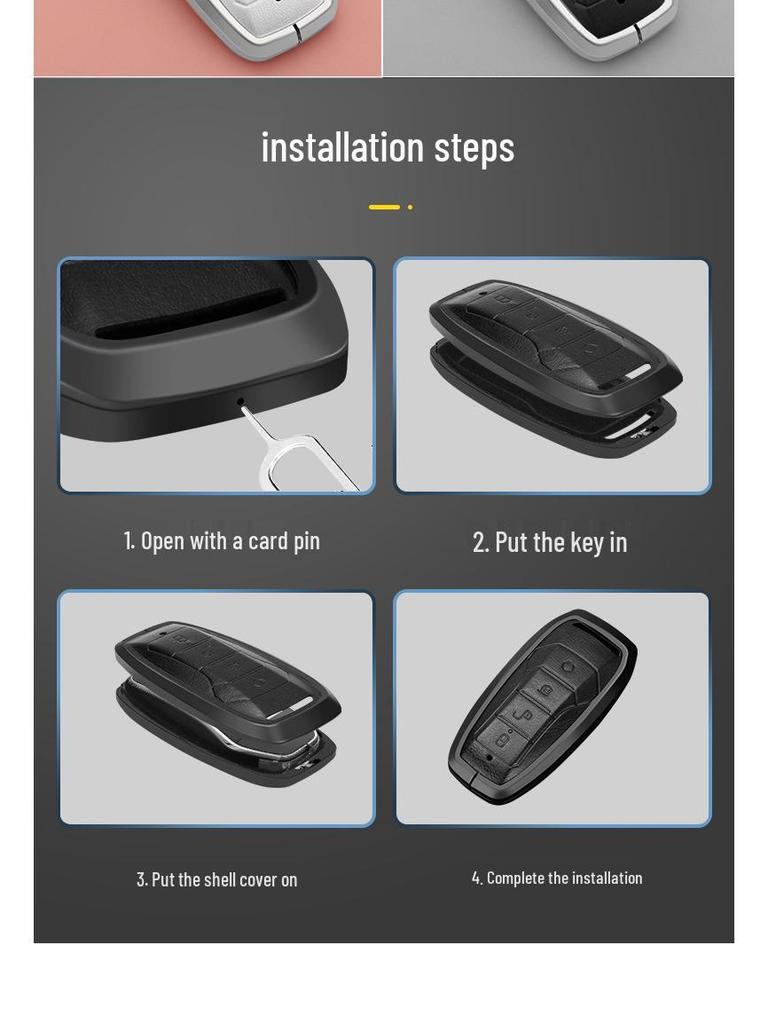 installation steps

1. Open with a card pin

2. Put the key in

3. Put the shell cover on

4. Complete the installation