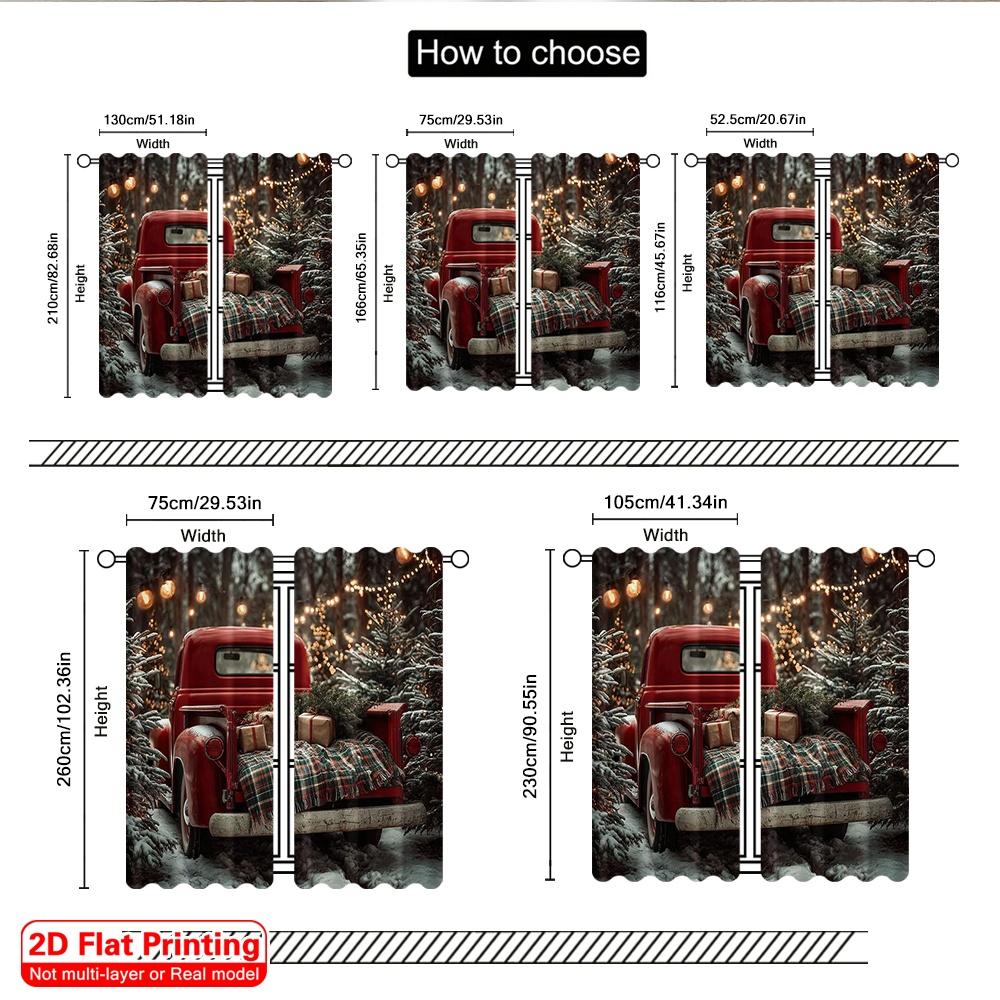 How to choose

130cm/51.18in
Width
210cm/82.68in
Height

75cm/29.53in
Width
166cm/65.35in
Height

52.5cm/20.67in
Width
116cm/45.67in
Height

75cm/29.53in
Width
260cm/102.36in
Height

105cm/41.34in
Width
230cm/90.55in
Height

2D Flat Printing
Not multi-layer or Real model