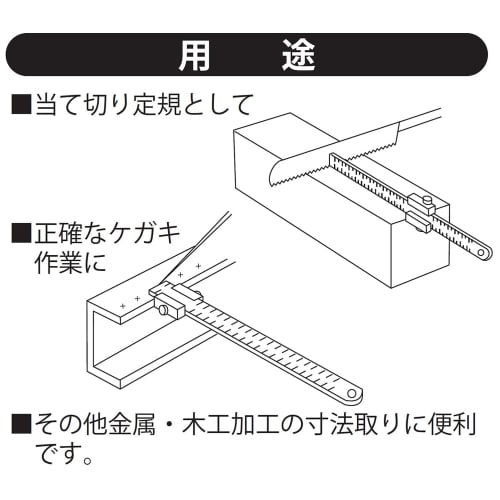 用　途

■当て切り定規として

■正確なケガキ作業に

■その他金属・木工加工の寸法取りに便利です。