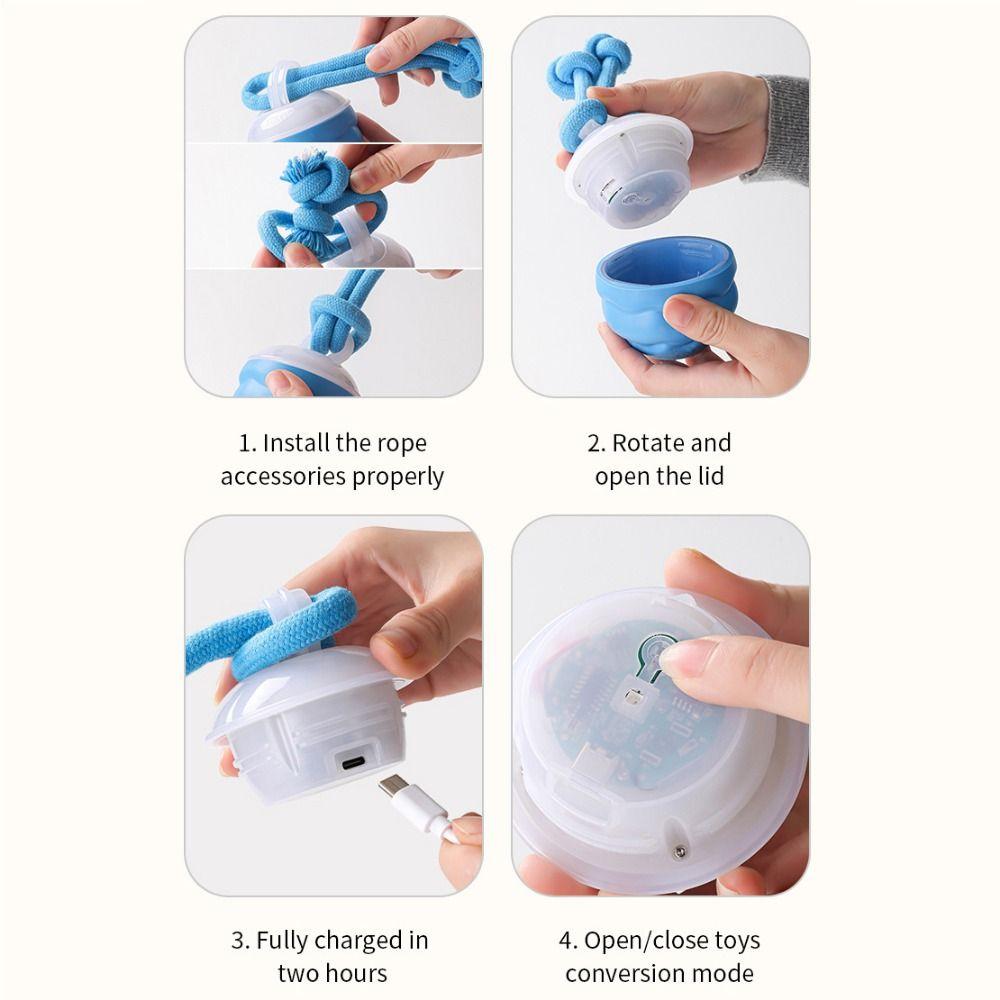 1. Install the rope accessories properly

2. Rotate and open the lid

3. Fully charged in two hours

4. Open/close toys conversion mode